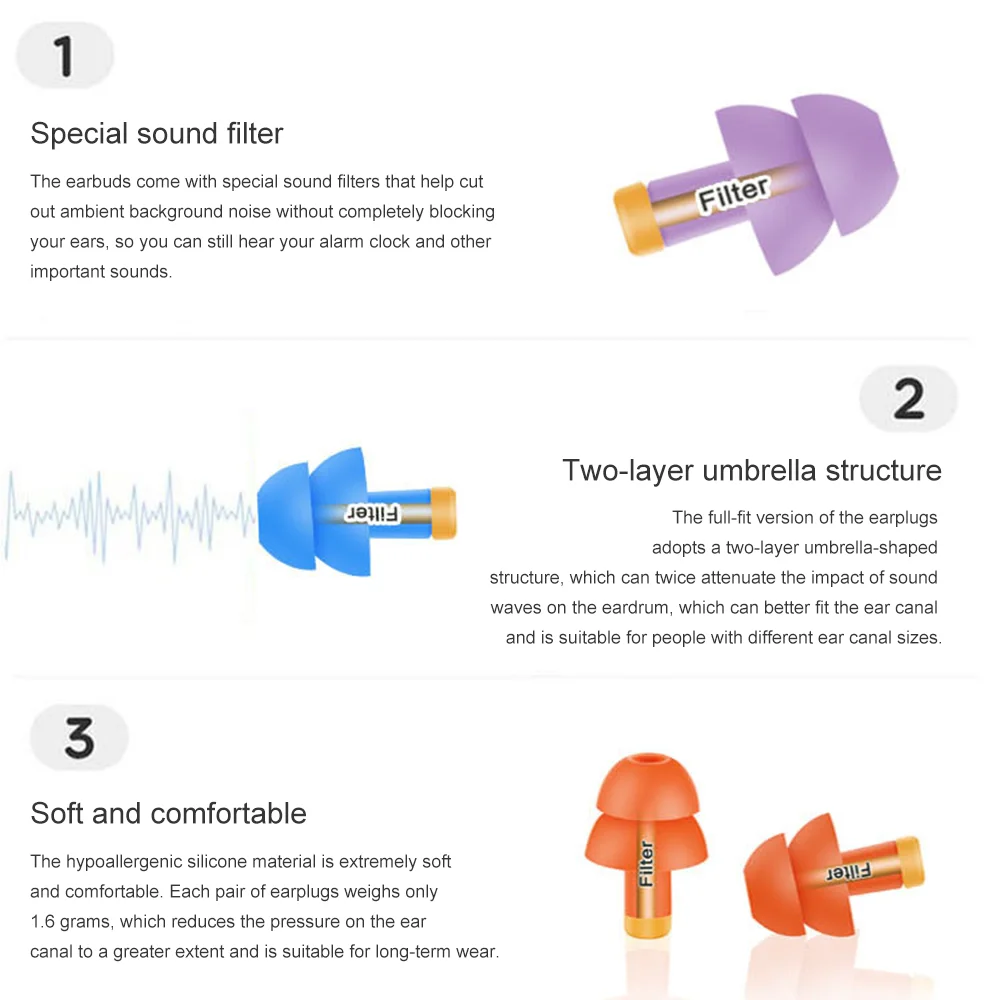 1

Special sound filter

The earbuds come with special sound filters that help cut out ambient background noise without completely blocking your ears, so you can still hear your alarm clock and other important sounds.

Filter

2

Two-layer umbrella structure

The full-fit version of the earplugs adopts a two-layer umbrella-shaped structure, which can twice attenuate the impact of sound waves on the eardrum, which can better fit the ear canal and is suitable for people with different ear canal sizes.

Filter

3

Soft and comfortable

The hypoallergenic silicone material is extremely soft and comfortable. Each pair of earplugs weighs only 1.6 grams, which reduces the pressure on the ear canal to a greater extent and is suitable for long-term wear.

Filter

Filter