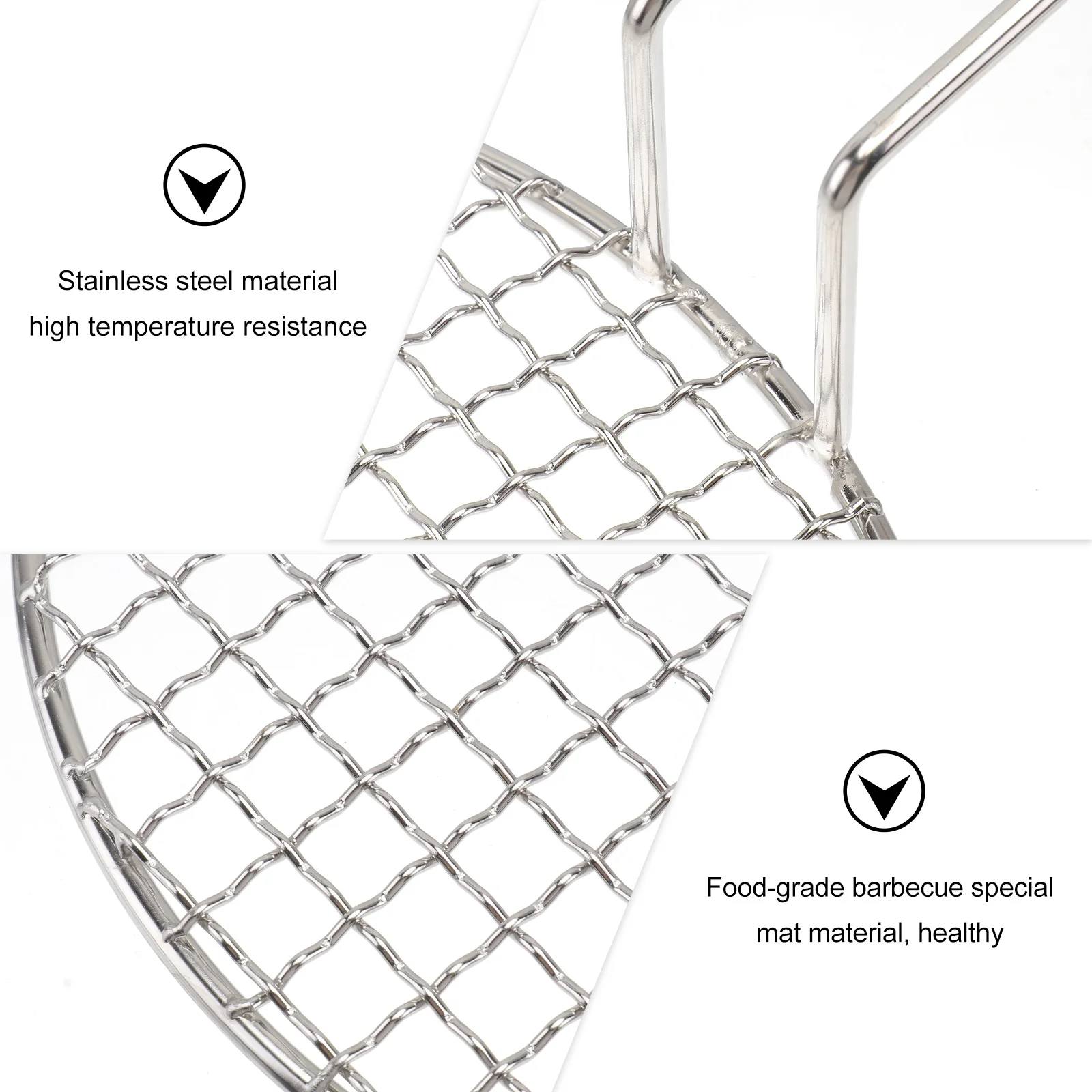 Stainless steel material
high temperature resistance

Food-grade barbecue special
mat material, healthy