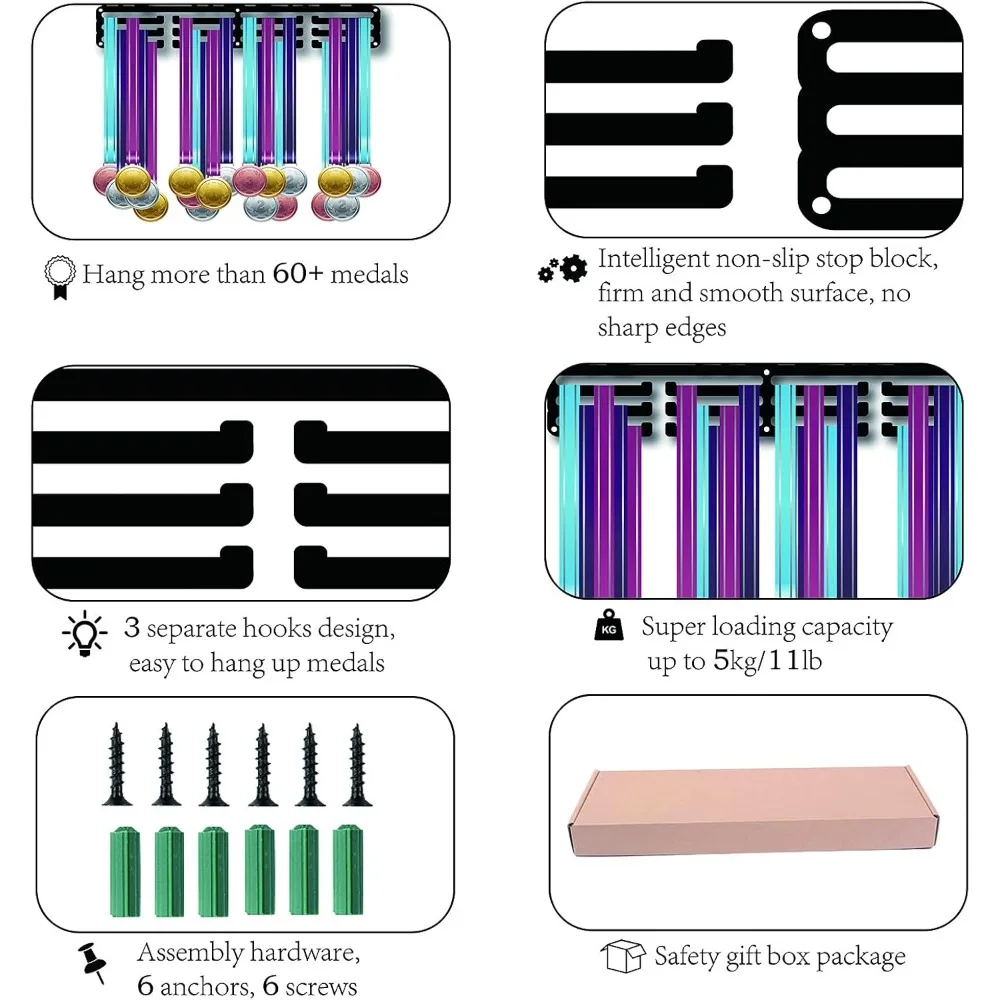 Hang more than 60+ medals

Intelligent non-slip stop block, firm and smooth surface, no sharp edges

3 separate hooks design, easy to hang up medals

KG

Super loading capacity up to 5kg/11lb

Assembly hardware, 6 anchors, 6 screws

Safety gift box package