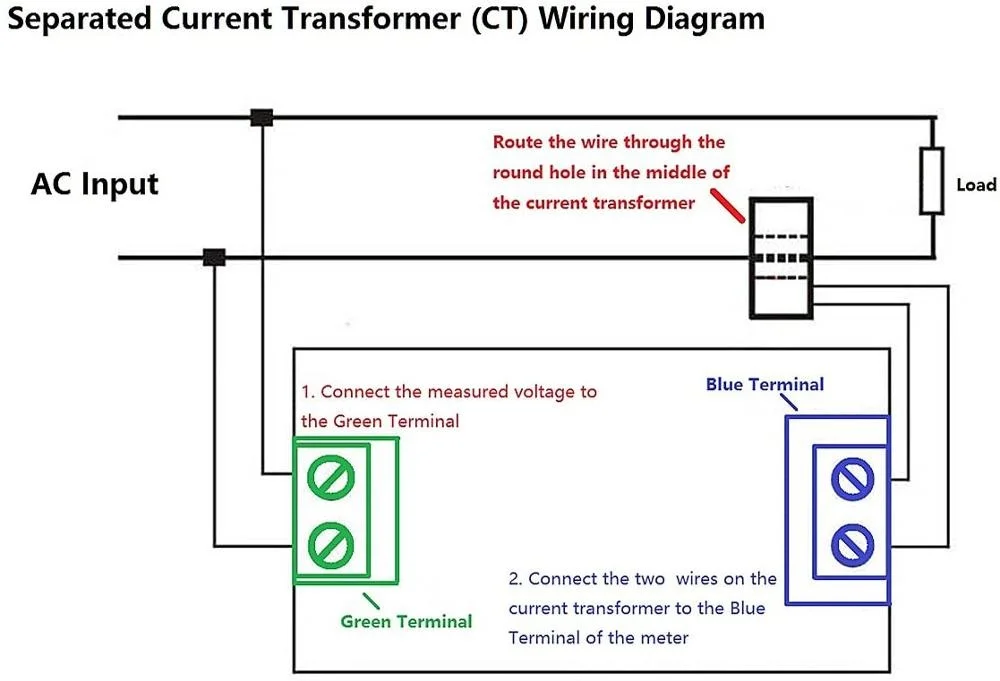 Separated Current Transformer (CT) Wiring Diagram

AC Input

Route the wire through the round hole in the middle of the current transformer

Load

1. Connect the measured voltage to the Green Terminal

Blue Terminal

Green Terminal

2. Connect the two wires on the current transformer to the Blue Terminal of the meter