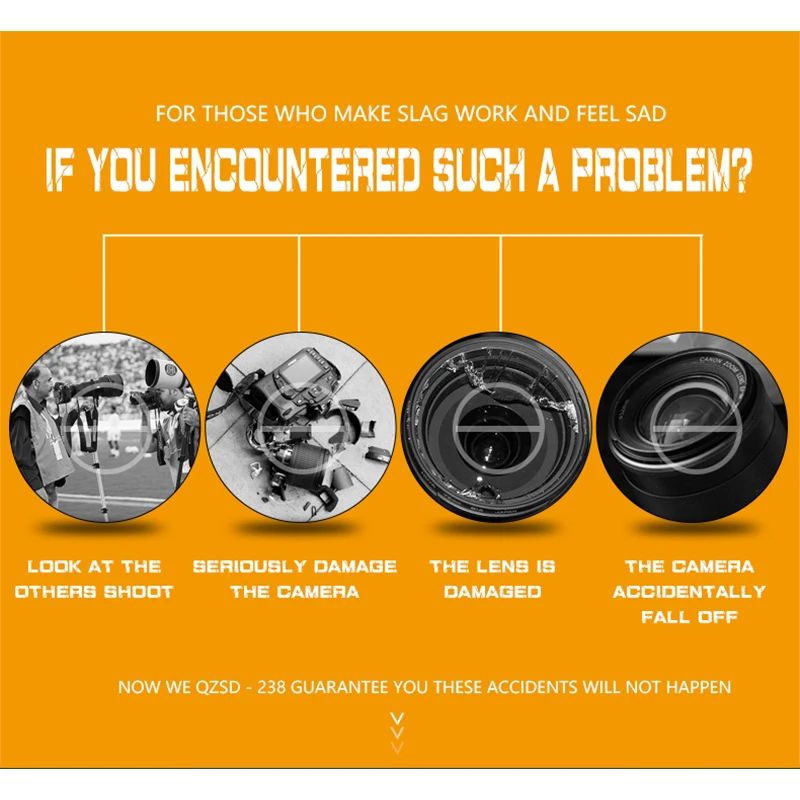 FOR THOSE WHO MAKE SLAG WORK AND FEEL SAD

IF YOU ENCOUNTERED SUCH A PROBLEM?

CANON ZOOM LENS

LOOK AT THE OTHERS SHOOT

SERIOUSLY DAMAGE THE CAMERA

THE LENS IS DAMAGED

THE CAMERA ACCIDENTALLY FALL OFF

NOW WE QZSD - 238 GUARANTEE YOU THESE ACCIDENTS WILL NOT HAPPEN