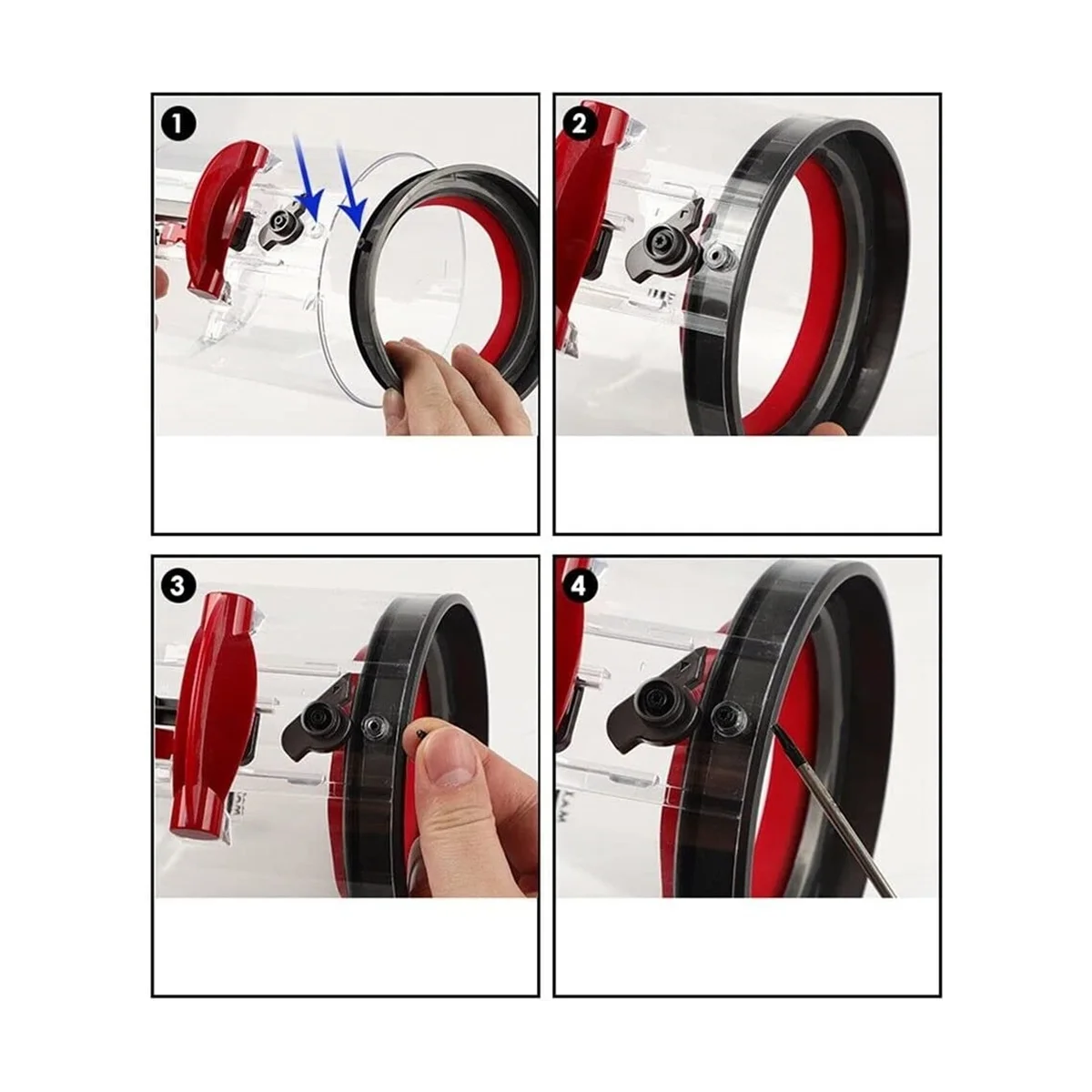 1

2

3

4