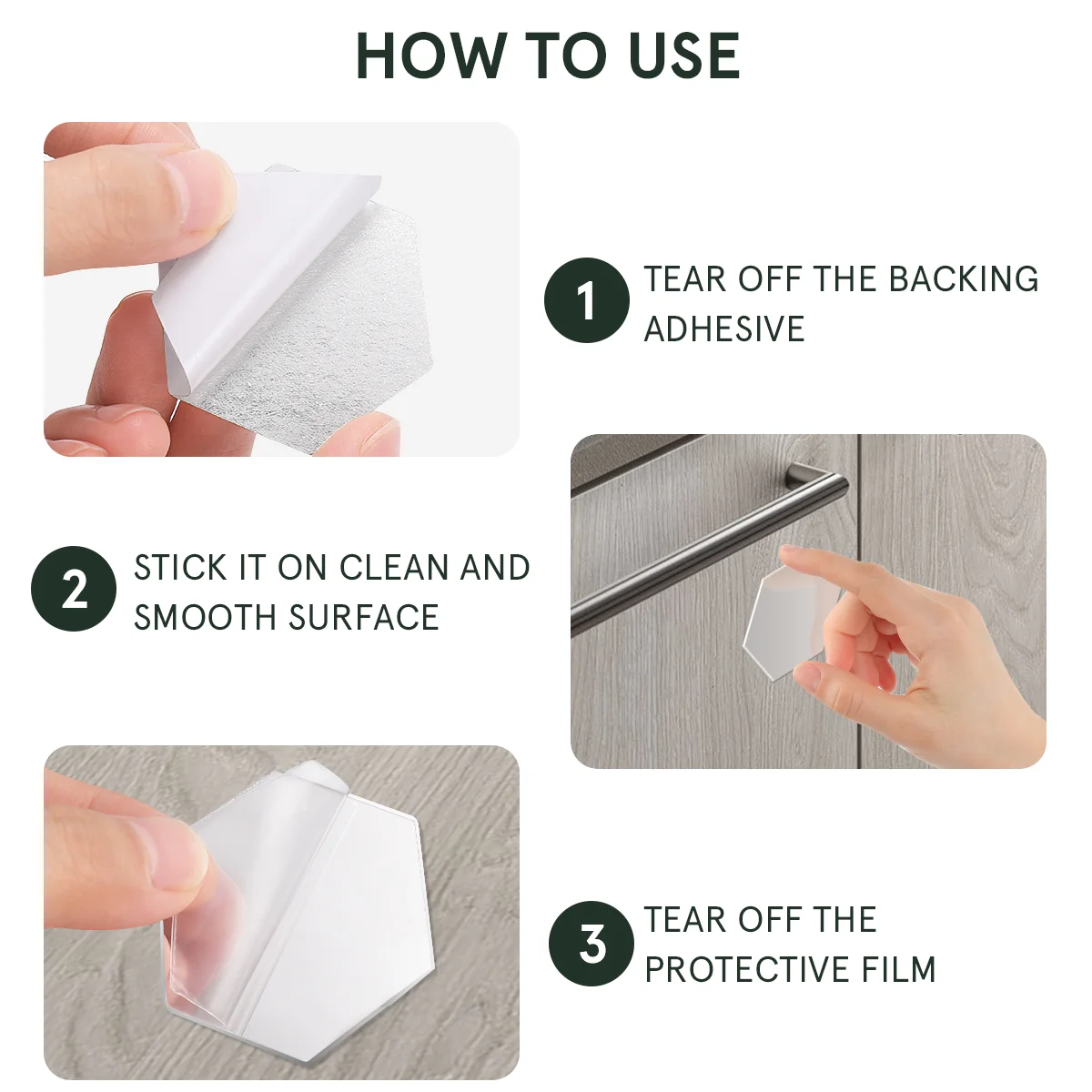 HOW TO USE

1 TEAR OFF THE BACKING ADHESIVE

2 STICK IT ON CLEAN AND SMOOTH SURFACE

3 TEAR OFF THE PROTECTIVE FILM