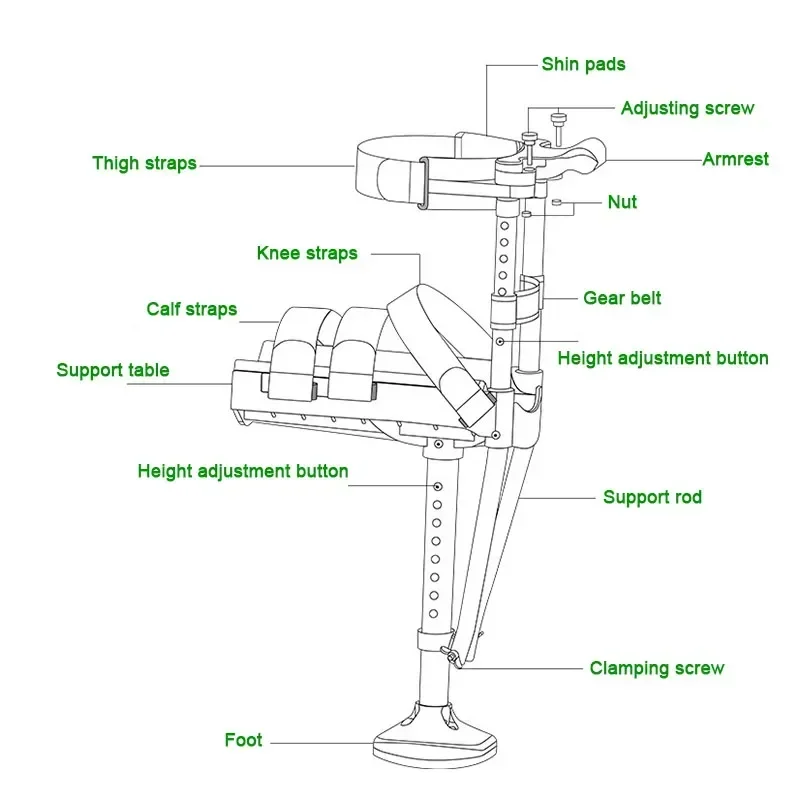 Shin pads

Adjusting screw

Thigh straps

Armrest

Nut

Knee straps

Gear belt

Calf straps

Height adjustment button

Support table

Height adjustment button

Support rod

Clamping screw

Foot