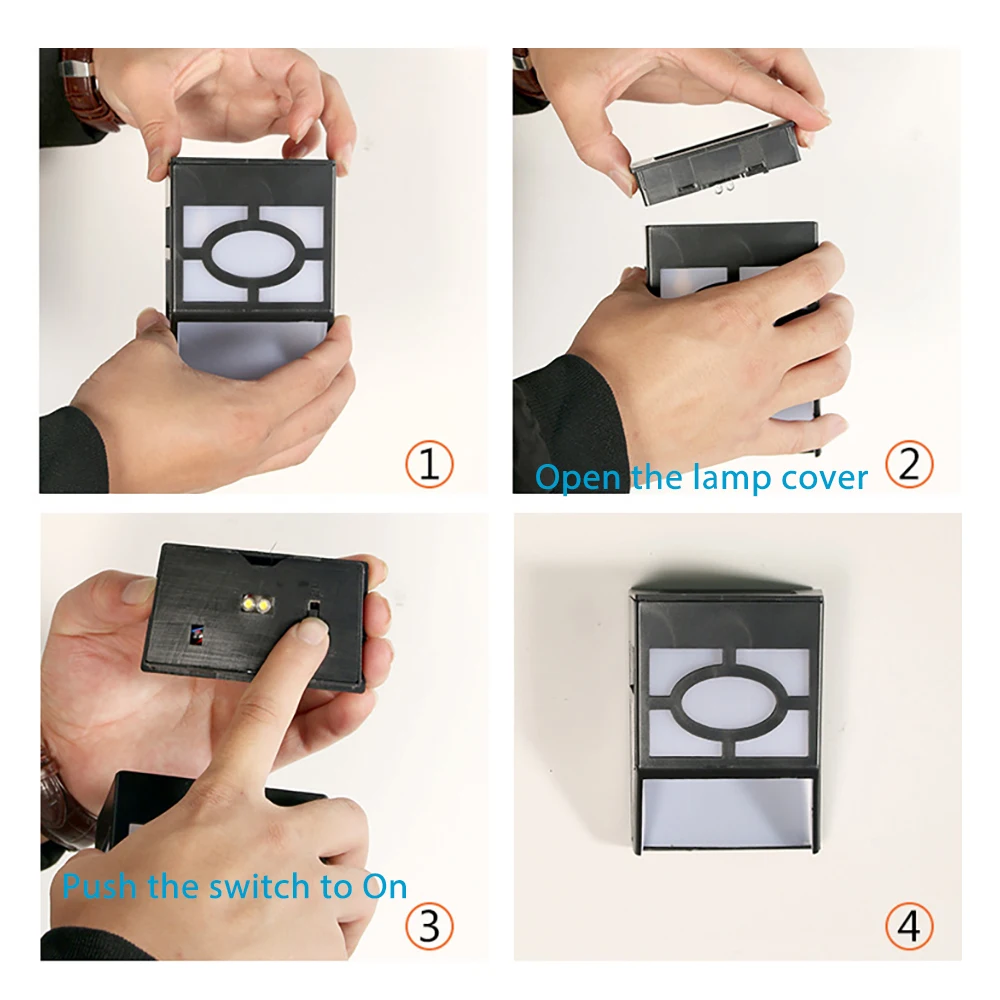 1

Open the lamp cover 2

Push the switch to On 3

4