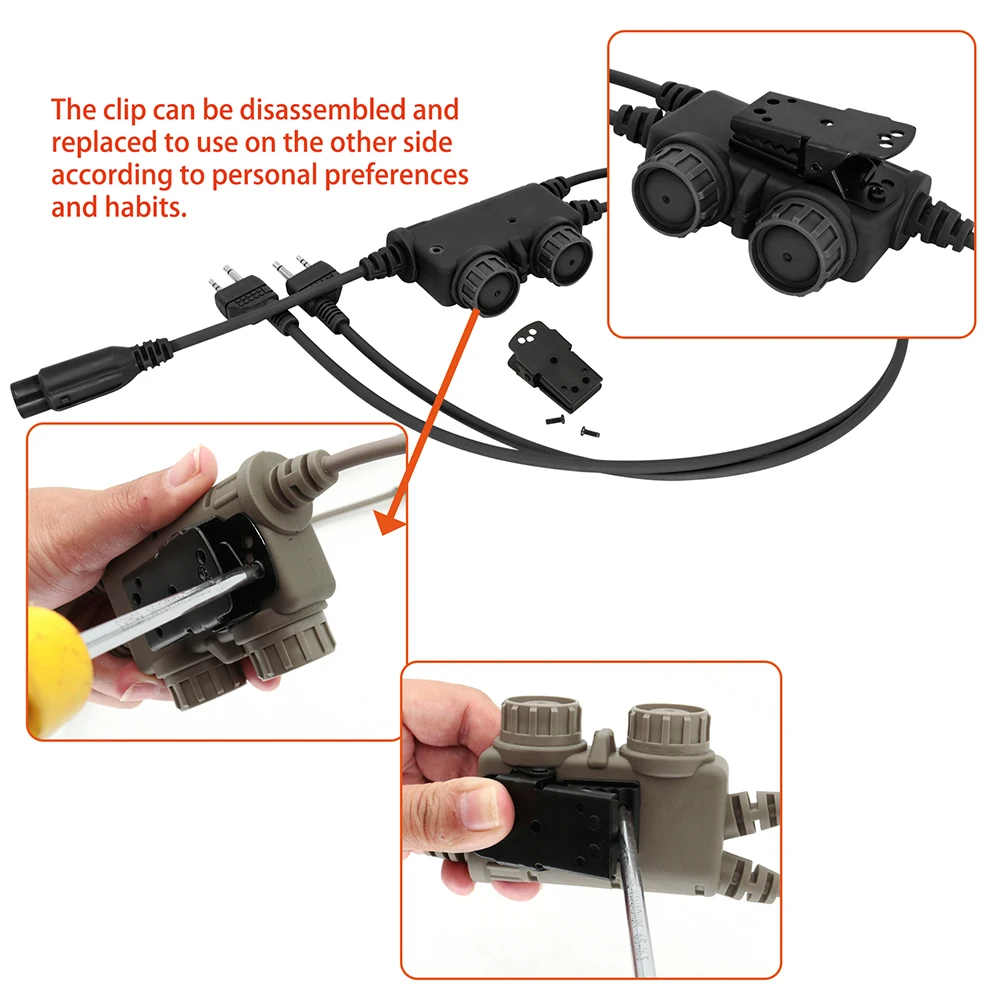 The clip can be disassembled and replaced to use on the other side according to personal preferences and habits.