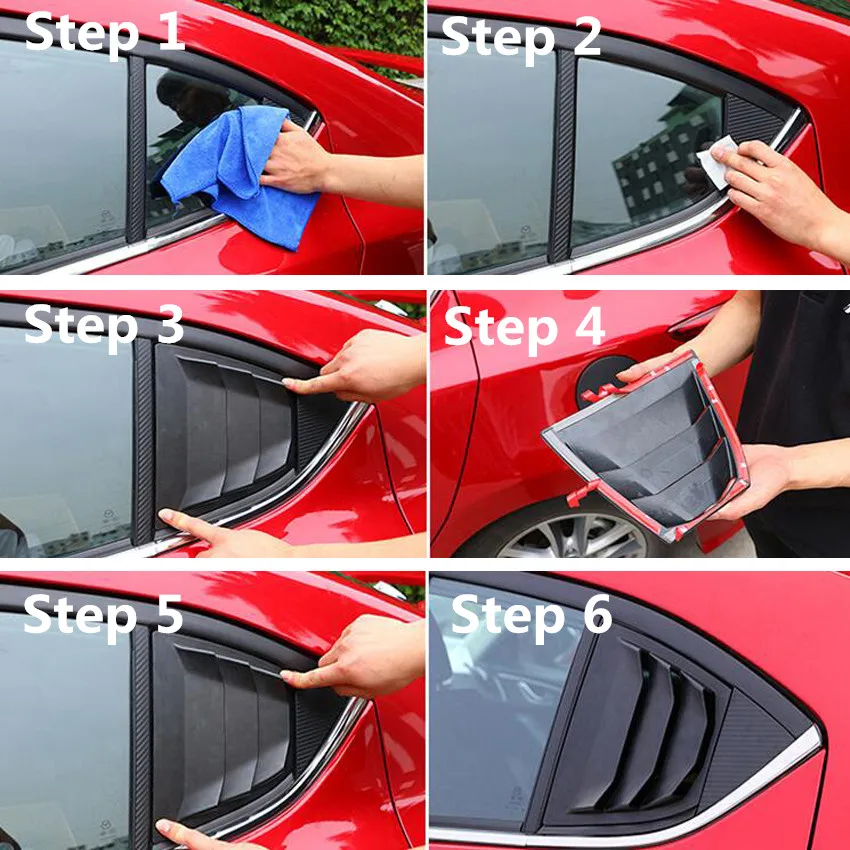 Step 1

Step 2

Step 3

Step 4

Step 5

Step 6