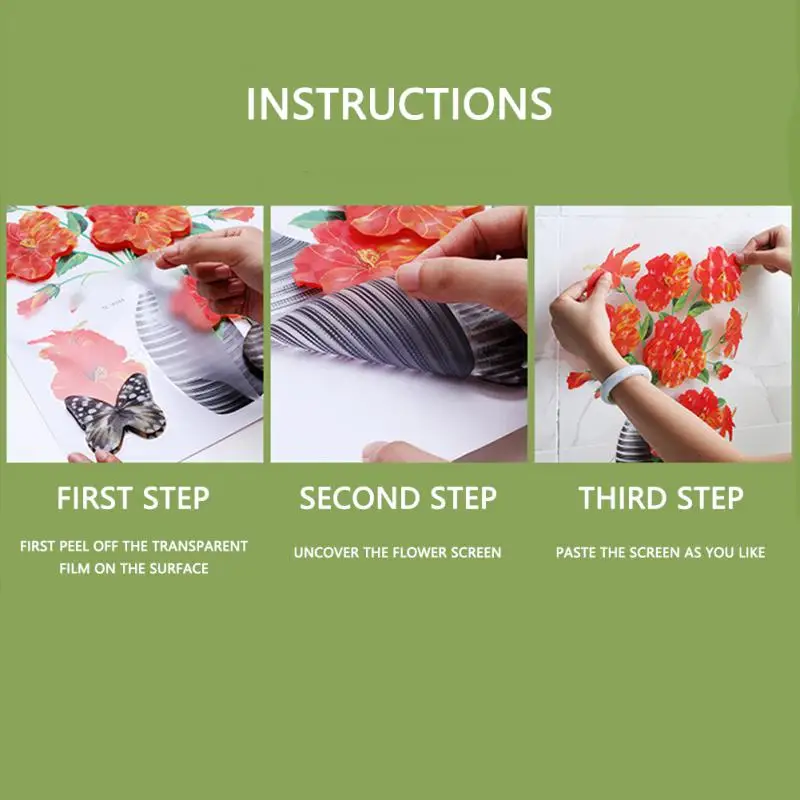 INSTRUCTIONS

FIRST STEP

FIRST PEEL OFF THE TRANSPARENT FILM ON THE SURFACE

SECOND STEP

UNCOVER THE FLOWER SCREEN

THIRD STEP

PASTE THE SCREEN AS YOU LIKE