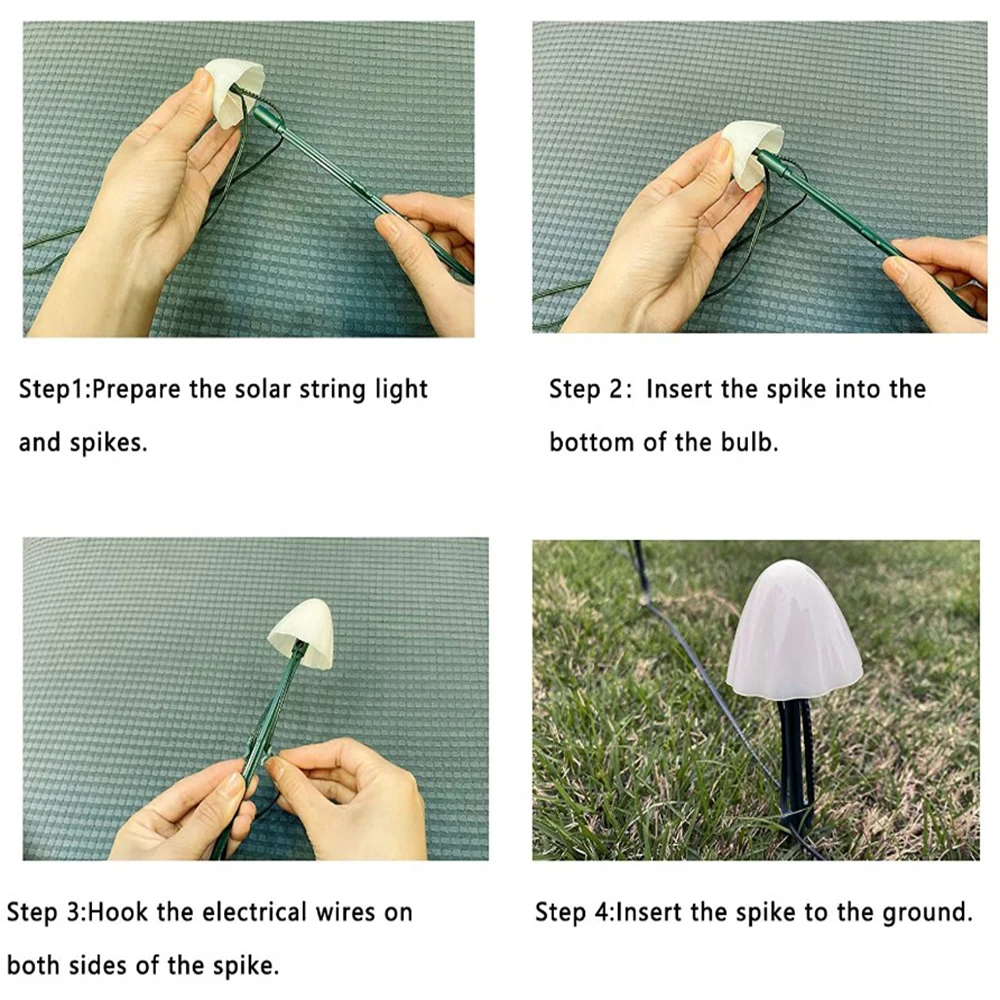 Step1:Prepare the solar string light and spikes.

Step 2: Insert the spike into the bottom of the bulb.

Step 3:Hook the electrical wires on both sides of the spike.

Step 4:Insert the spike to the ground.