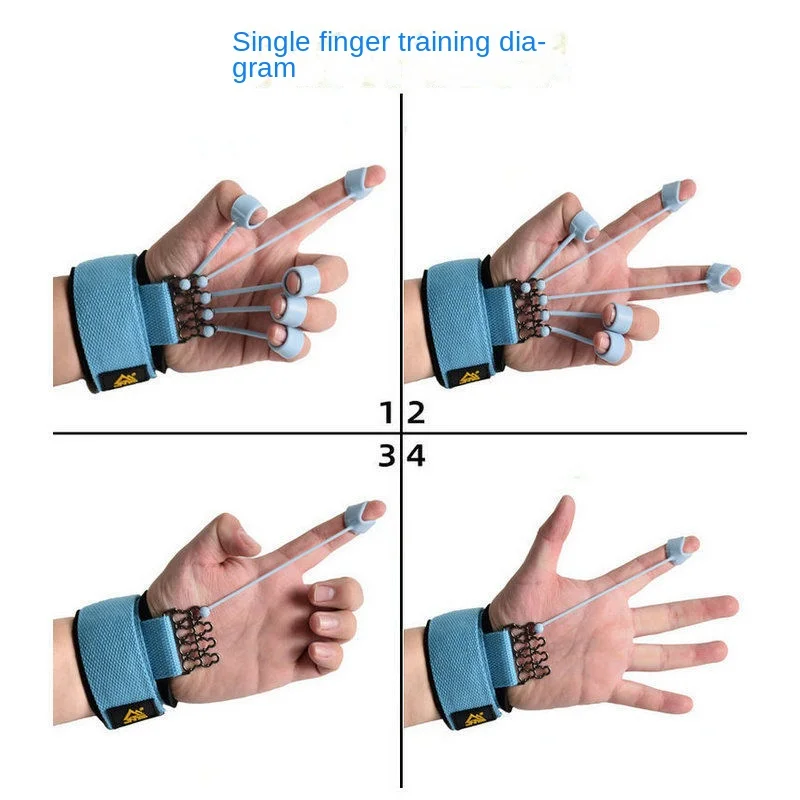 Single finger training diagram

1 2

3 4