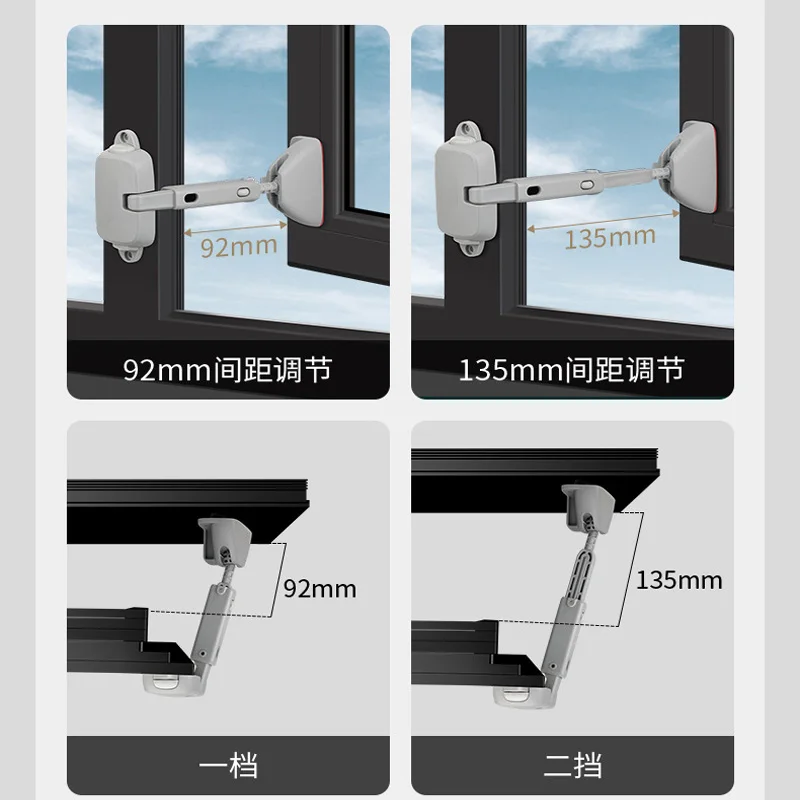 92mm

92mm间距调节

135mm

135mm间距调节

92mm

一档

135mm

二挡