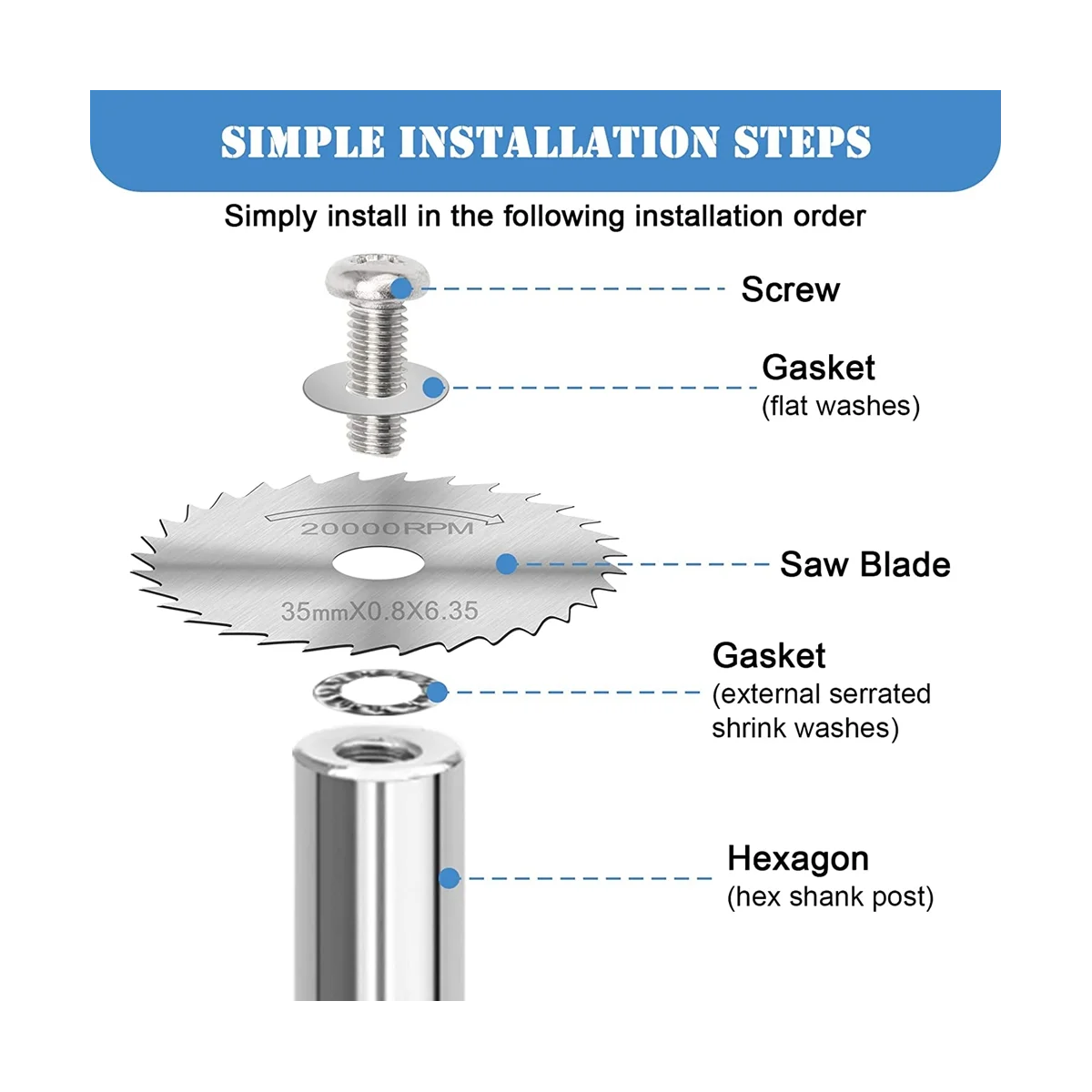 SIMPLE INSTALLATION STEPS

Simply install in the following installation order

Screw

Gasket
(flat washes)

20000RPM

35mmX0.8X6.35

Saw Blade

Gasket
(external serrated shrink washes)

Hexagon
(hex shank post)