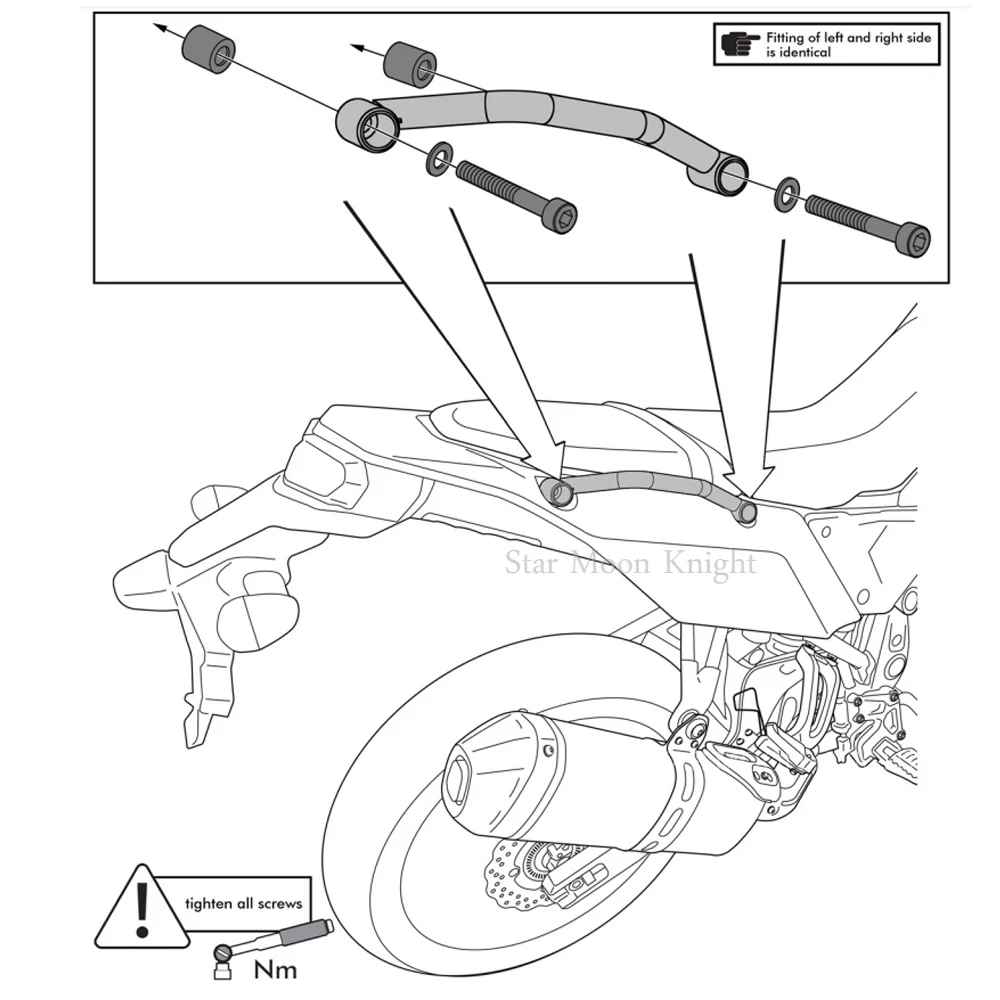 Fitting of left and right side is identical

Star Moon Knight

tighten all screws

Nm