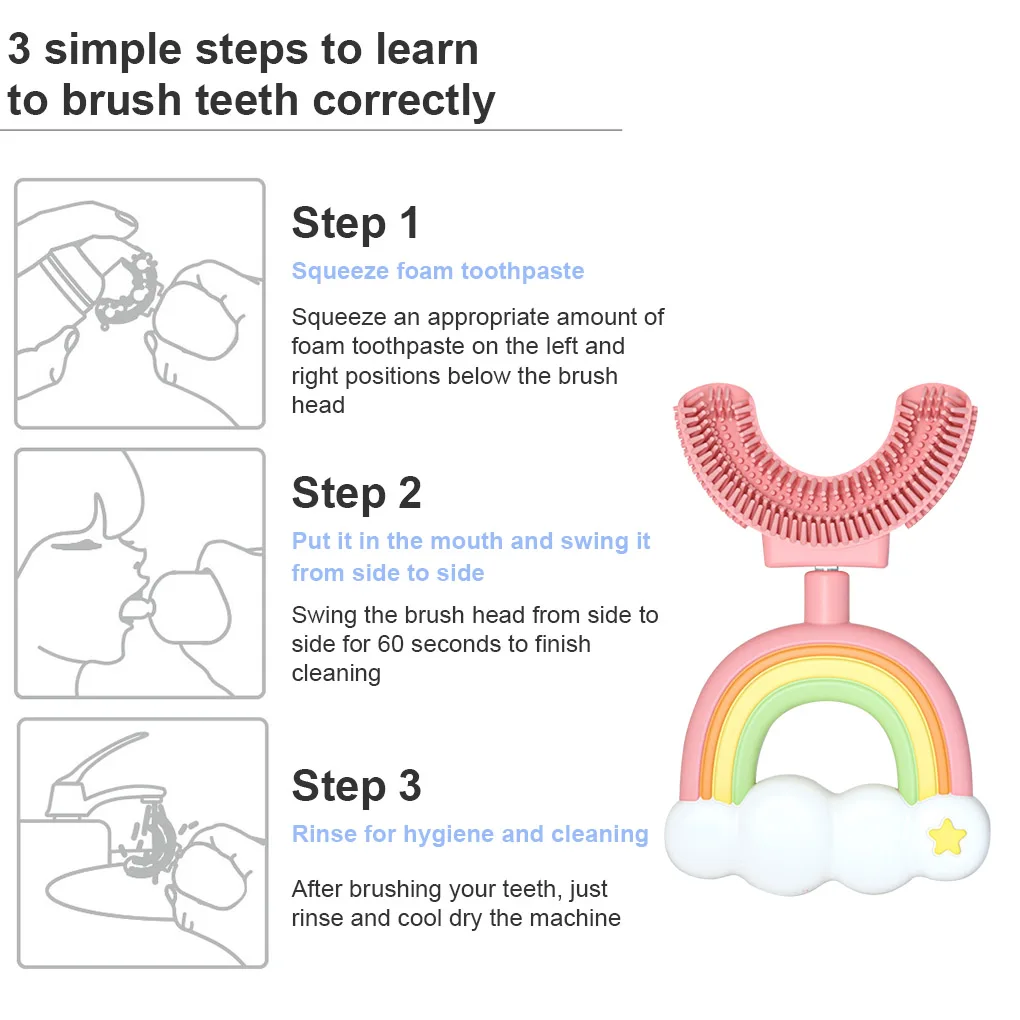 3 simple steps to learn to brush teeth correctly

Step 1

Squeeze foam toothpaste

Squeeze an appropriate amount of foam toothpaste on the left and right positions below the brush head

Step 2

Put it in the mouth and swing it from side to side

Swing the brush head from side to side for 60 seconds to finish cleaning

Step 3

Rinse for hygiene and cleaning

After brushing your teeth, just rinse and cool dry the machine