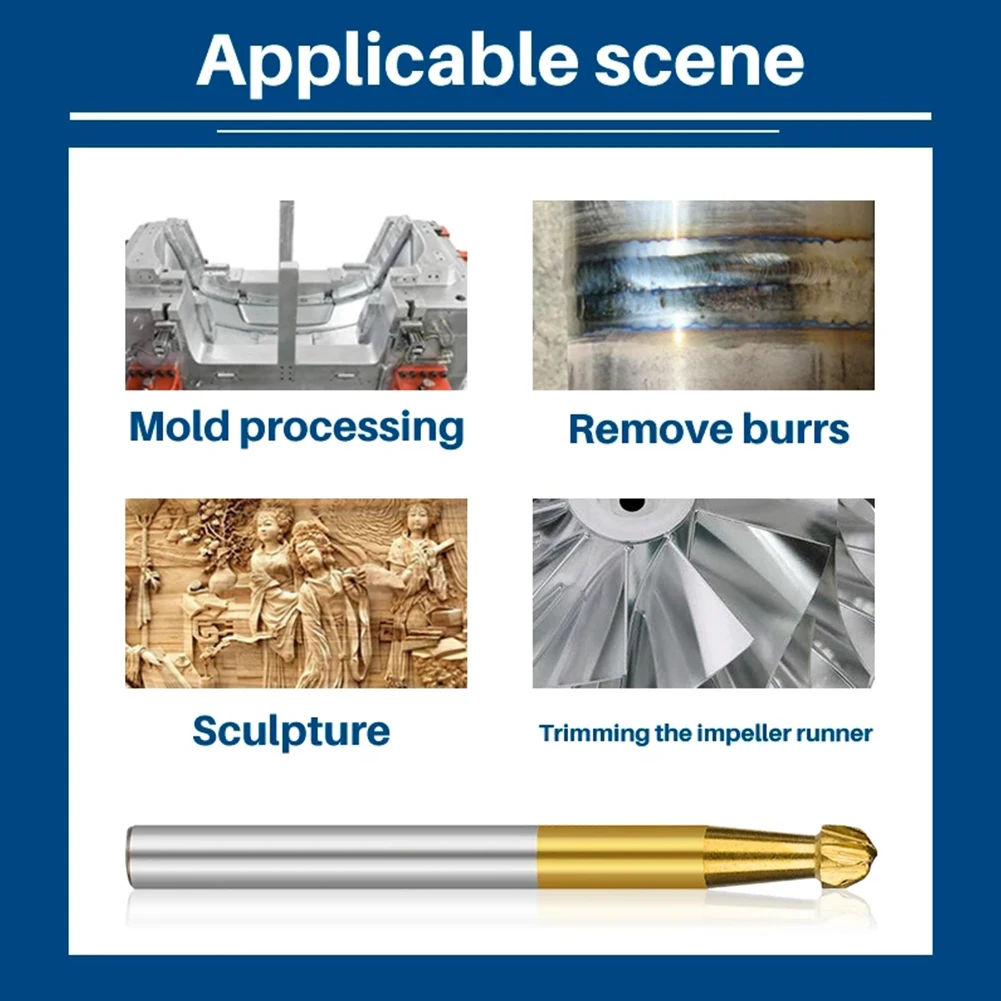 Applicable scene

Mold processing

Remove burrs

Sculpture

Trimming the impeller runner