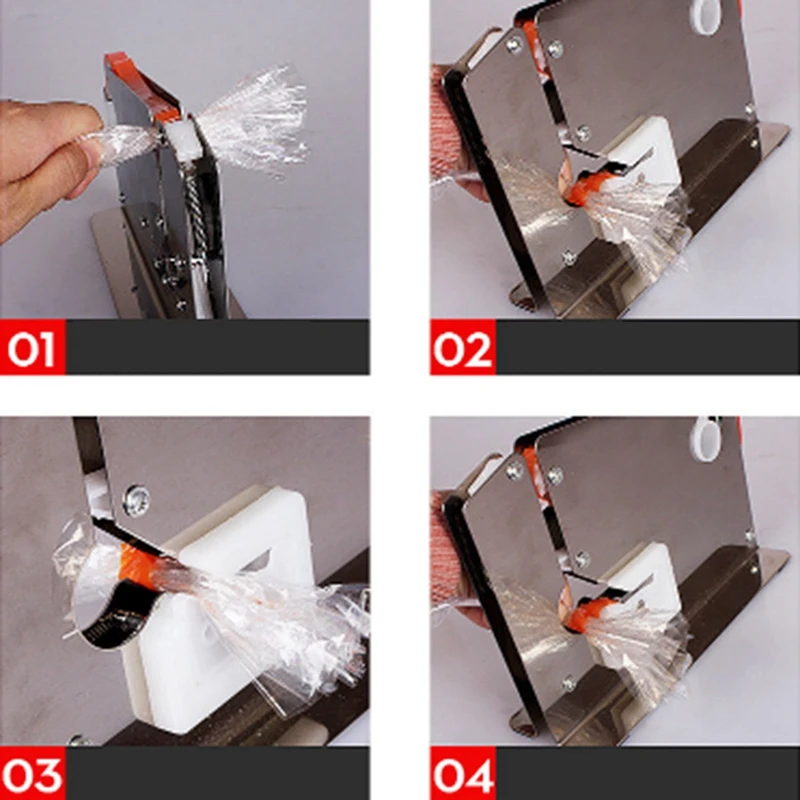 01

02

03

04