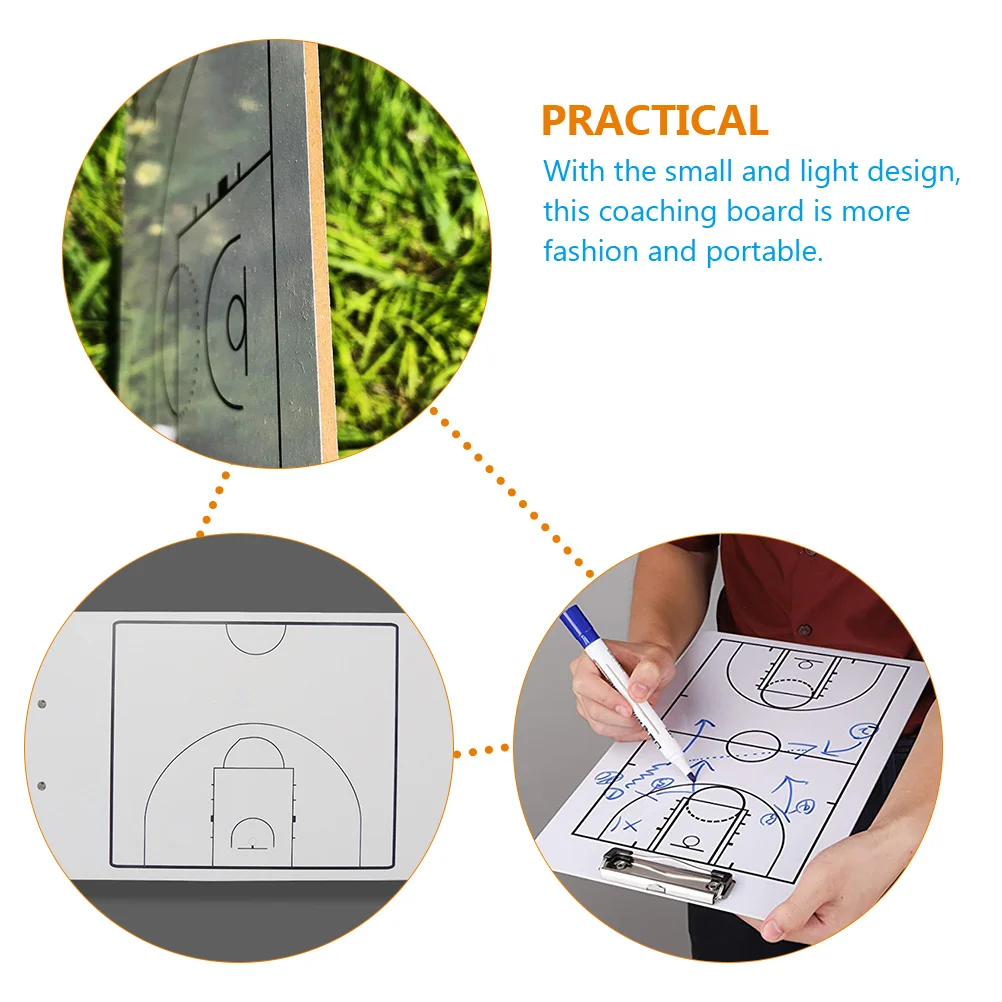 PRACTICAL

With the small and light design, this coaching board is more fashion and portable.