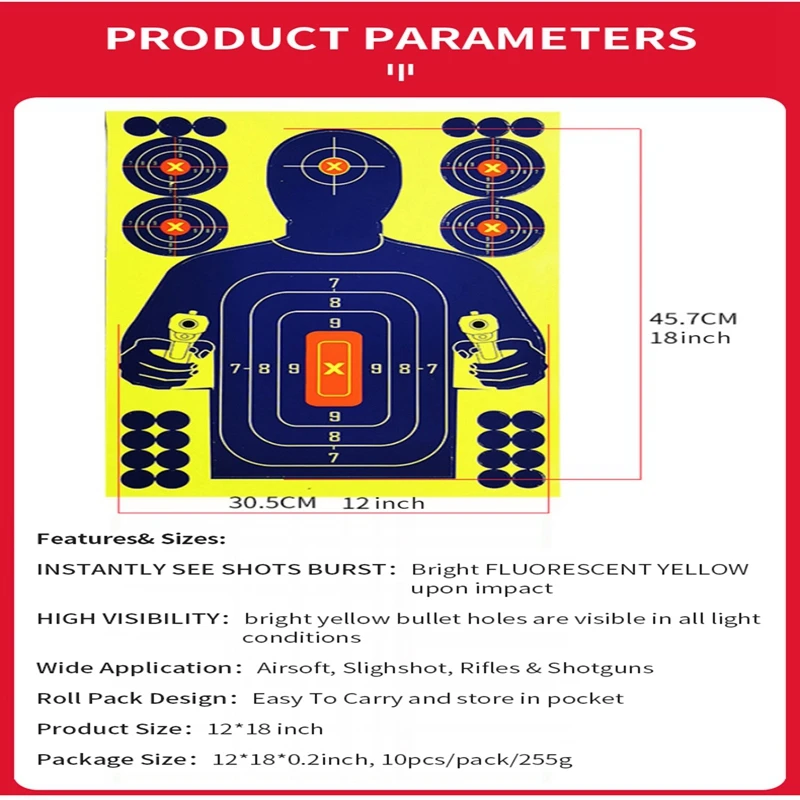 PRODUCT PARAMETERS

X X X X X

7
8
9
7-8 9 X 9 8-7
9
8
7

45.7CM
18inch

30.5CM 12inch

Features& Sizes:

INSTANTLY SEE SHOTS BURST: Bright FLUORESCENT YELLOW upon impact

HIGH VISIBILITY: bright yellow bullet holes are visible in all light conditions

Wide Application: Airsoft, Slighshot, Rifles & Shotguns

Roll Pack Design: Easy To Carry and store in pocket

Product Size: 12*18 inch

Package Size: 12*18*0.2inch, 10pcs/pack/255g