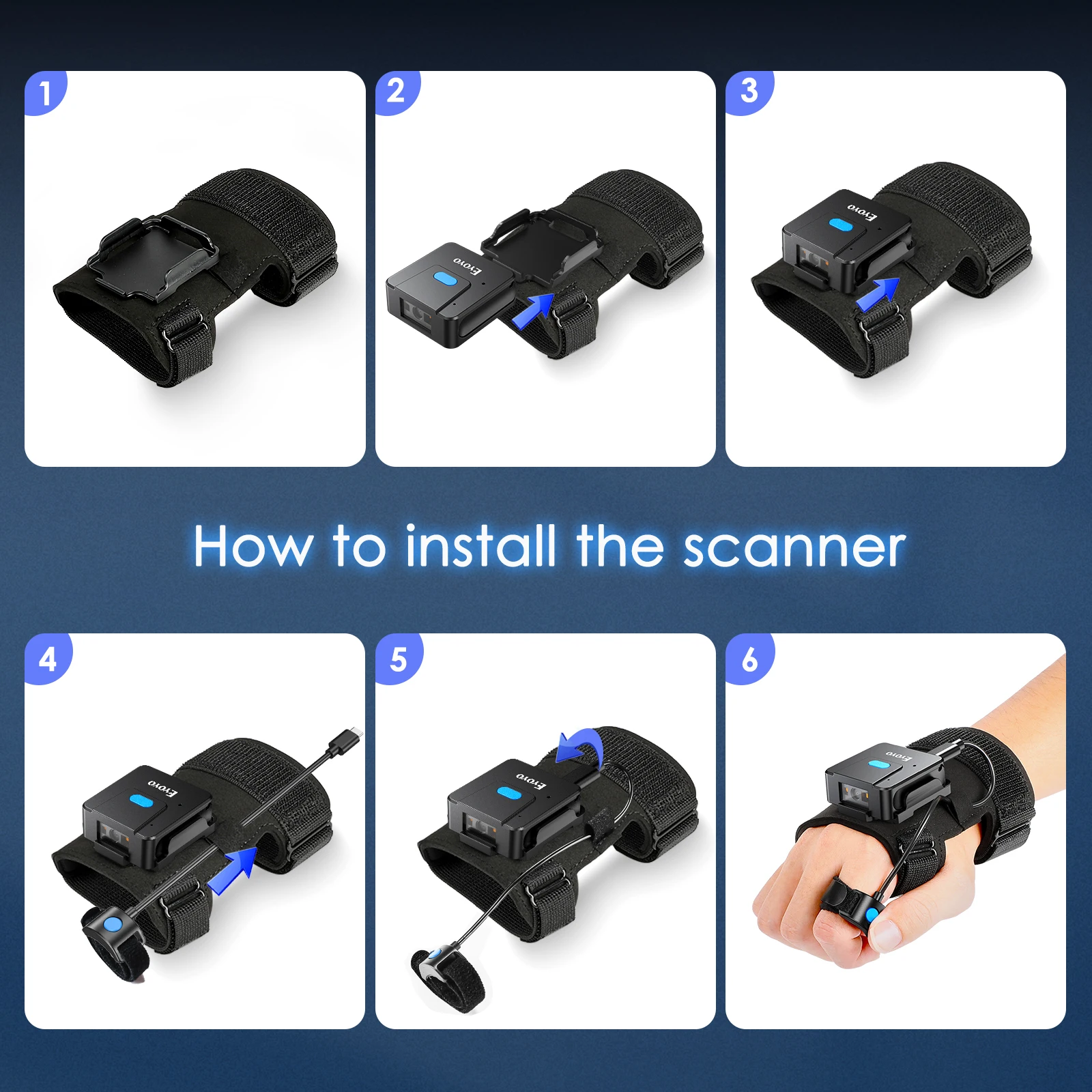 1

2

Eyoyo

3

Eyoyo

How to install the scanner

4

Eyoyo

5

Eyoyo

6

Eyoyo