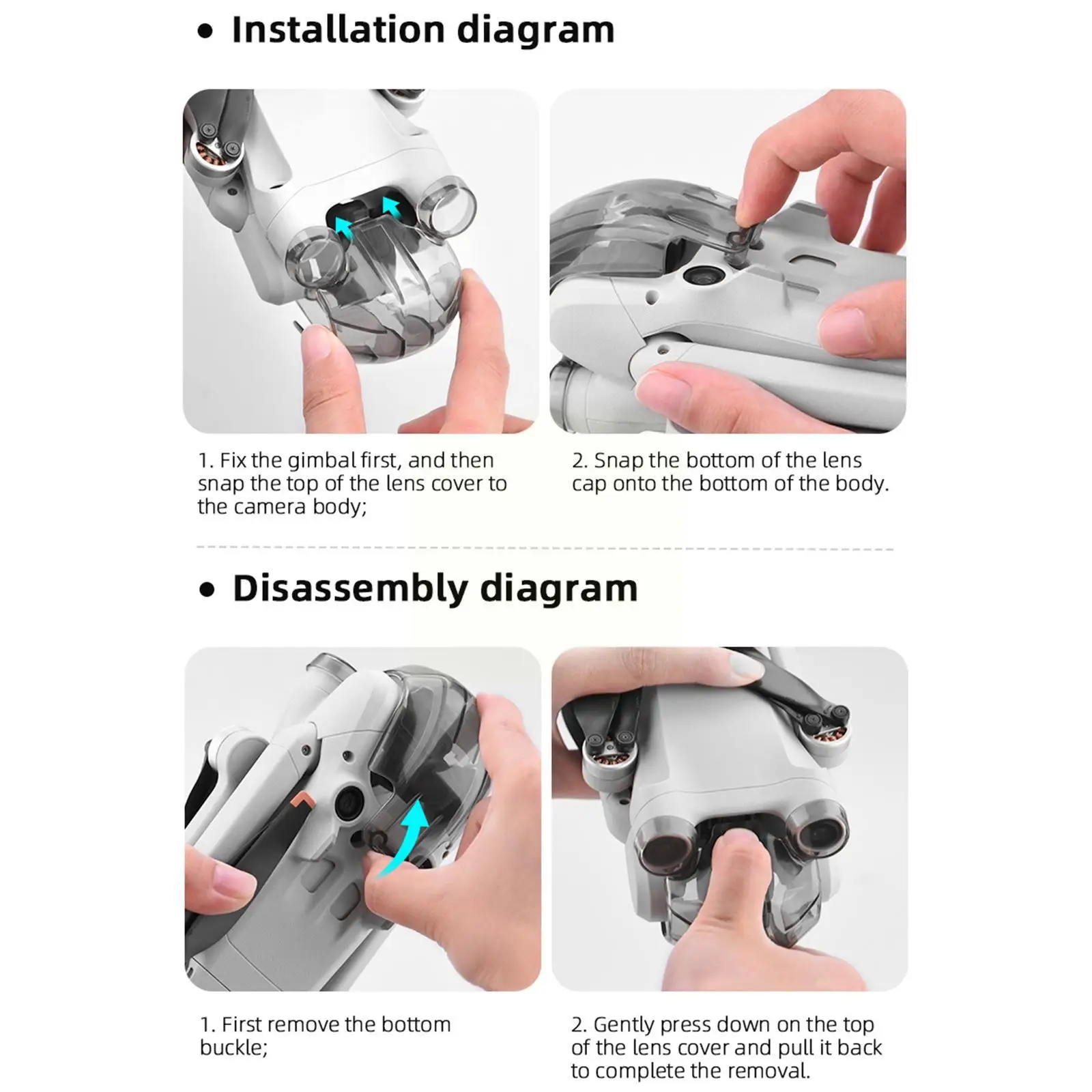 • Installation diagram

1. Fix the gimbal first, and then snap the top of the lens cover to the camera body;

2. Snap the bottom of the lens cap onto the bottom of the body.

• Disassembly diagram

1. First remove the bottom buckle;

2. Gently press down on the top of the lens cover and pull it back to complete the removal.