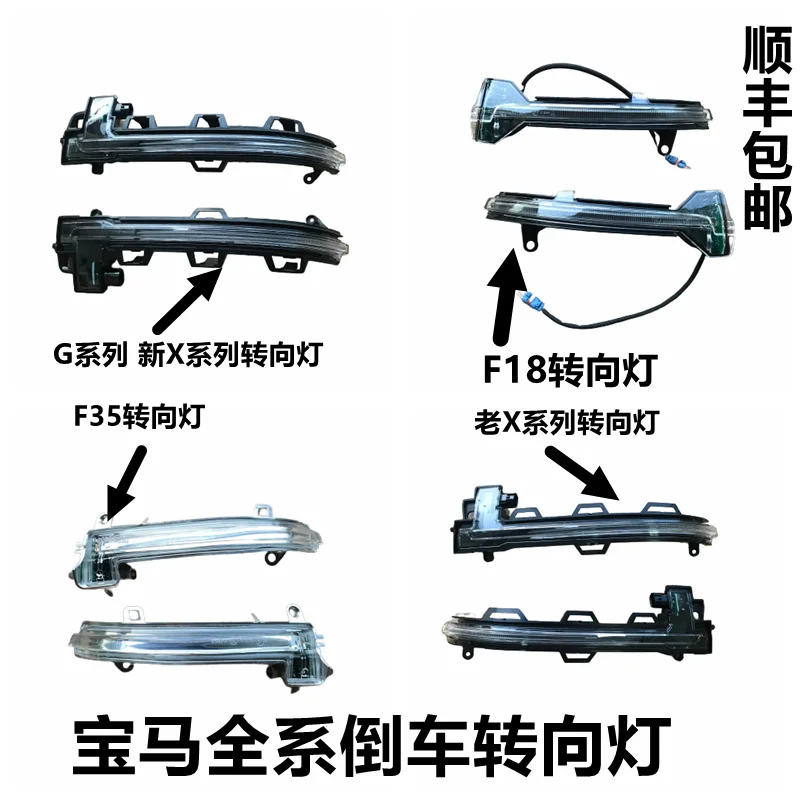 顺丰包邮

G系列 新X系列转向灯

F18转向灯

F35转向灯

老X系列转向灯

宝马全系倒车转向灯