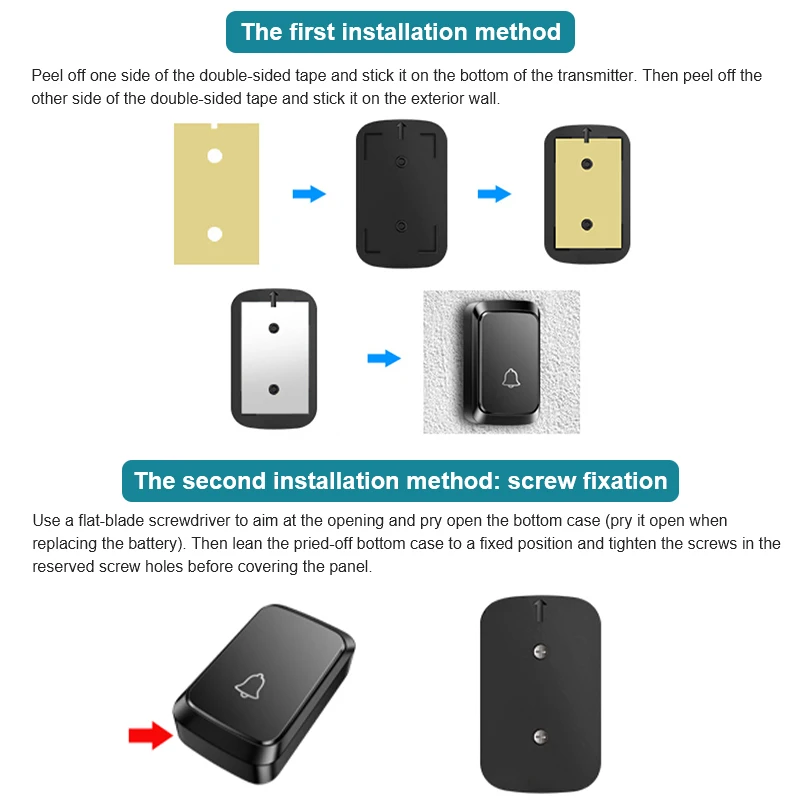 The first installation method

Peel off one side of the double-sided tape and stick it on the bottom of the transmitter. Then peel off the other side of the double-sided tape and stick it on the exterior wall.

The second installation method: screw fixation

Use a flat-blade screwdriver to aim at the opening and pry open the bottom case (pry it open when replacing the battery). Then lean the pried-off bottom case to a fixed position and tighten the screws in the reserved screw holes before covering the panel.