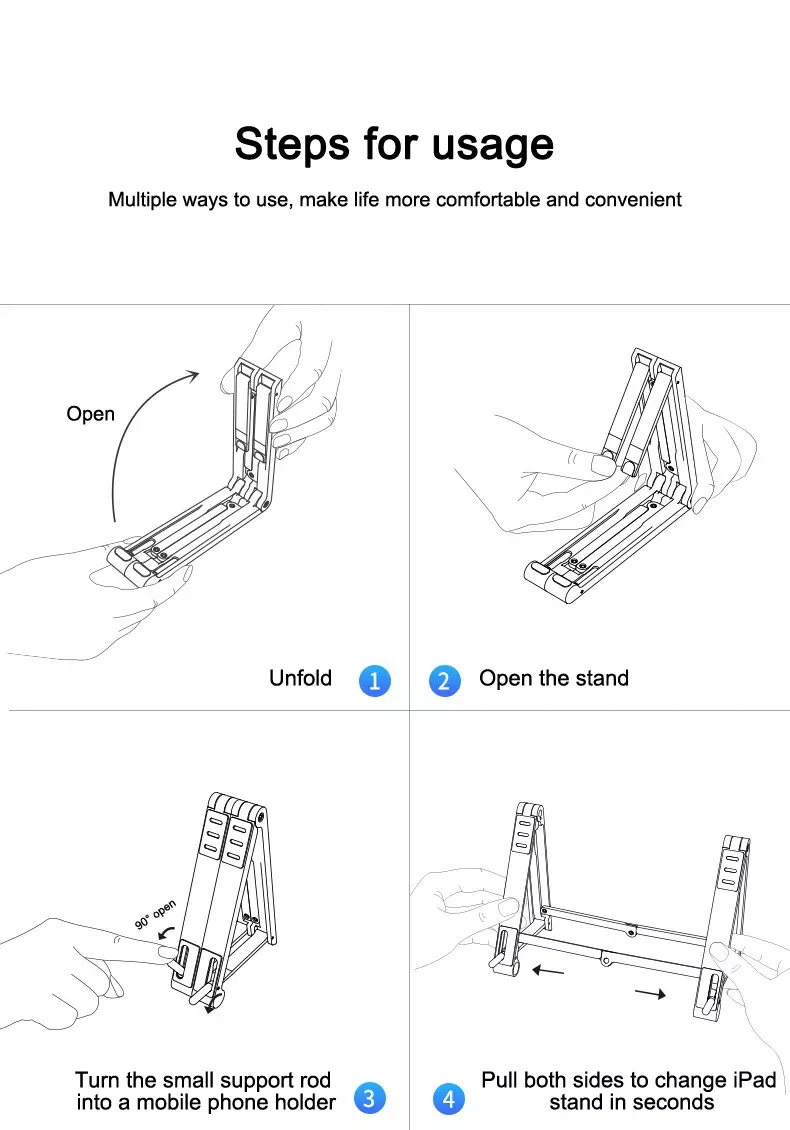 Steps for usage

Multiple ways to use, make life more comfortable and convenient

Open

Unfold 1

2 Open the stand

90° open

Turn the small support rod into a mobile phone holder 3

4 Pull both sides to change iPad stand in seconds