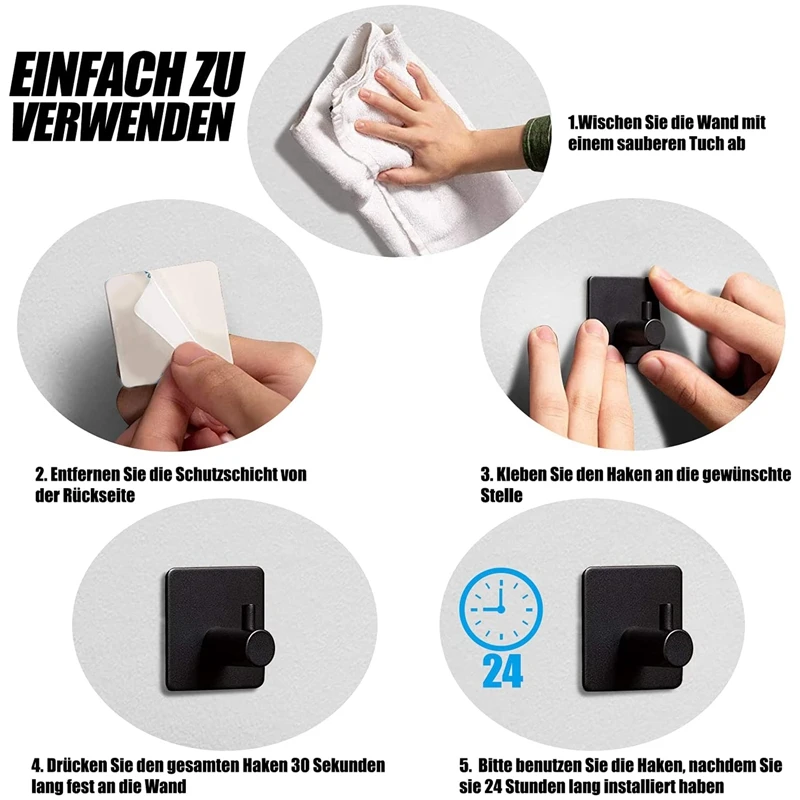 EINFACH ZU VERWENDEN

1.Wischen Sie die Wand mit einem sauberen Tuch ab

2. Entfernen Sie die Schutzschicht von der Rückseite

3. Kleben Sie den Haken an die gewünschte Stelle

24

4. Drücken Sie den gesamten Haken 30 Sekunden lang fest an die Wand

5. Bitte benutzen Sie die Haken, nachdem Sie sie 24 Stunden lang installiert haben