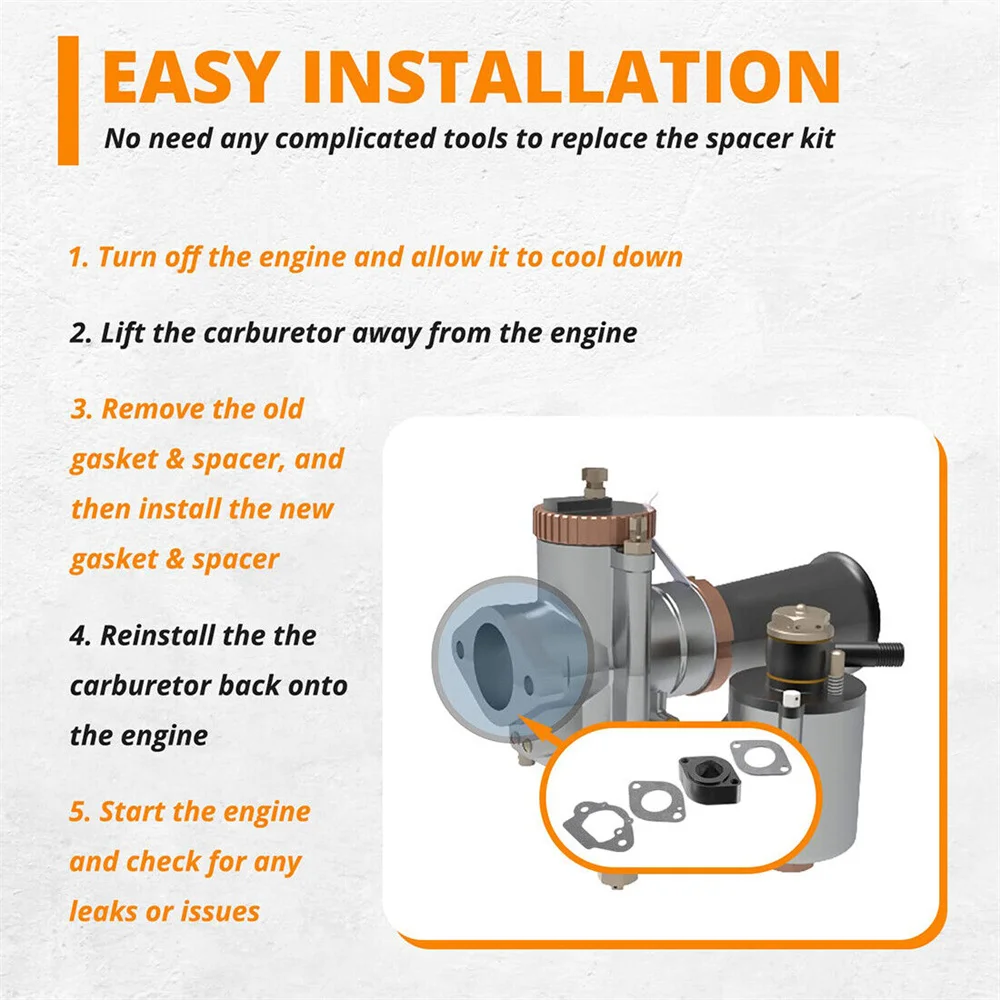 EASY INSTALLATION
No need any complicated tools to replace the spacer kit

1. Turn off the engine and allow it to cool down

2. Lift the carburetor away from the engine

3. Remove the old gasket & spacer, and then install the new gasket & spacer

4. Reinstall the the carburetor back onto the engine

5. Start the engine and check for any leaks or issues