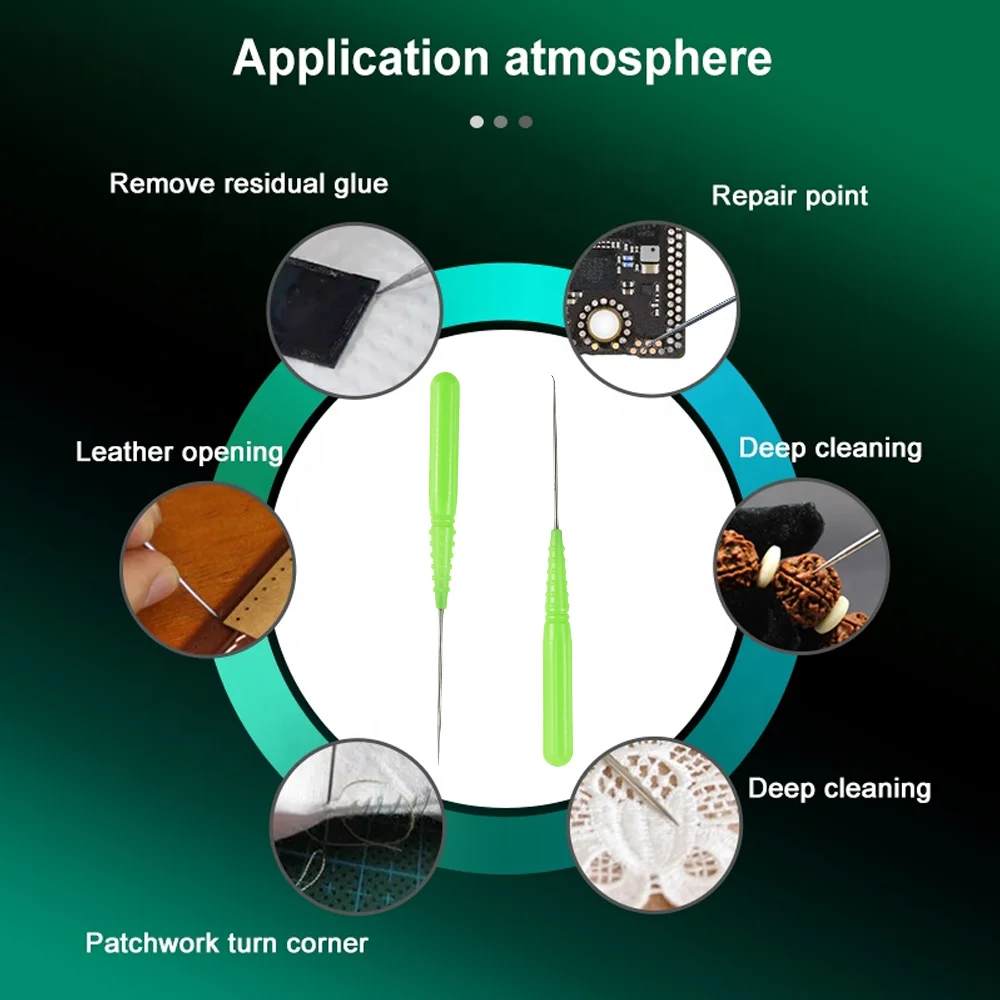 Application atmosphere

Remove residual glue

Repair point

Leather opening

Deep cleaning

Deep cleaning

Patchwork turn corner