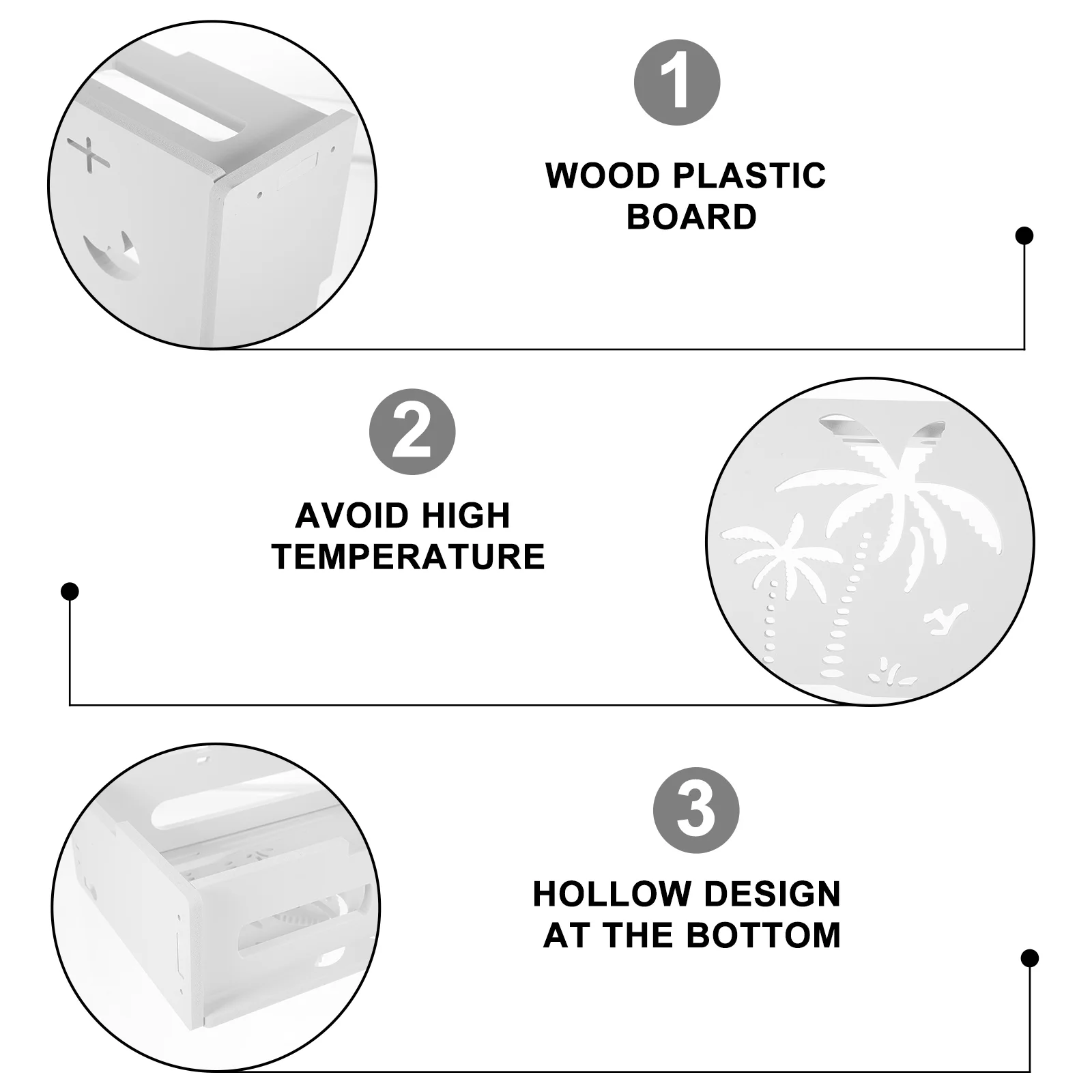 1

WOOD PLASTIC BOARD

2

AVOID HIGH TEMPERATURE

3

HOLLOW DESIGN AT THE BOTTOM