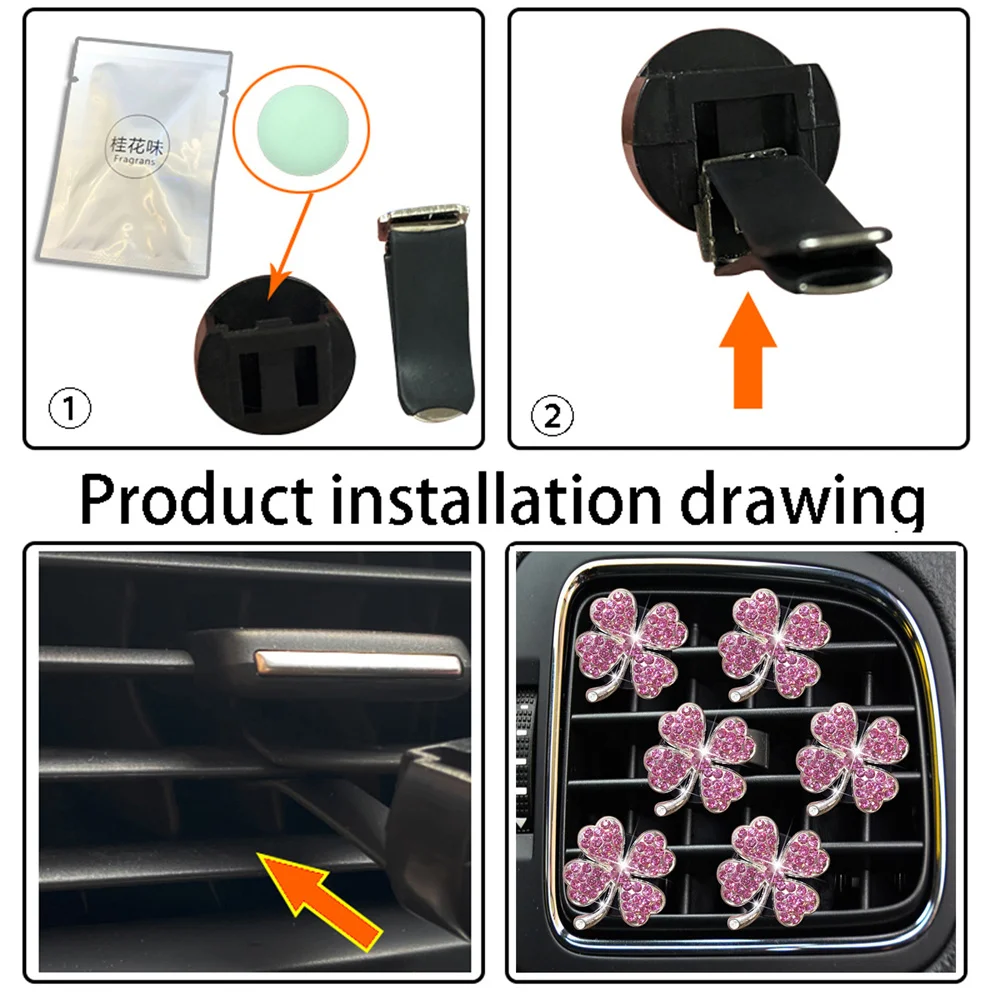 桂花味
Fragrans

①

②

Product installation drawing