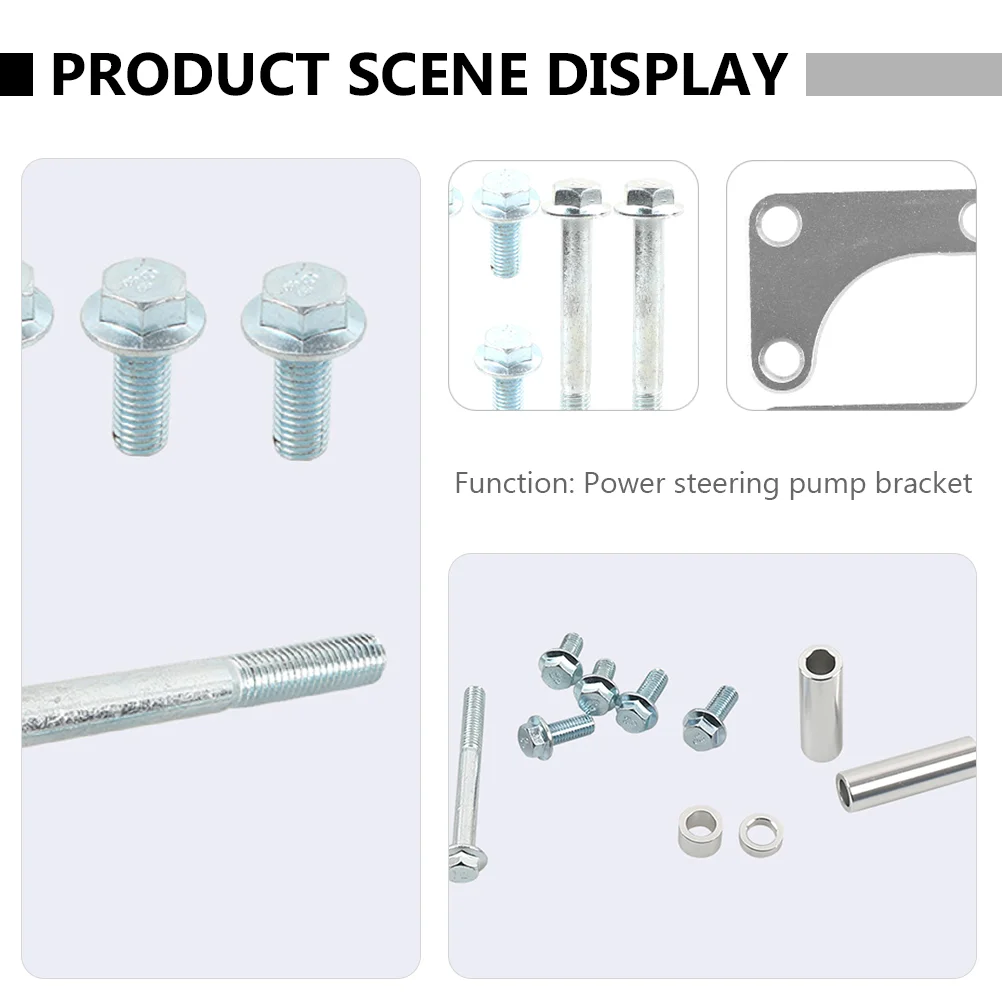 PRODUCT SCENE DISPLAY

Function: Power steering pump bracket