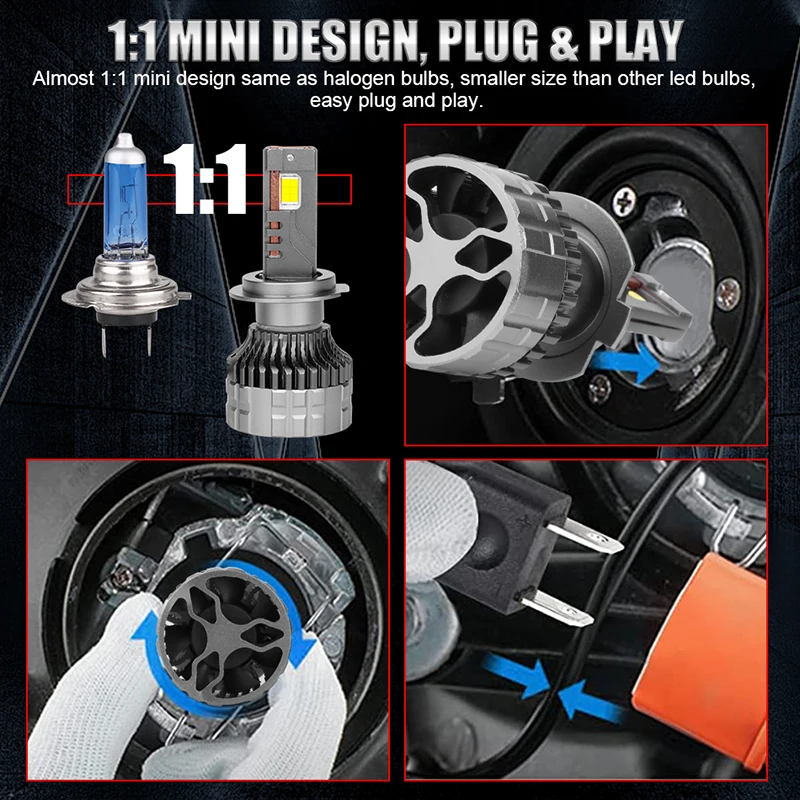 1:1 MINI DESIGN, PLUG & PLAY
Almost 1:1 mini design same as halogen bulbs, smaller size than other led bulbs, easy plug and play.

1:1