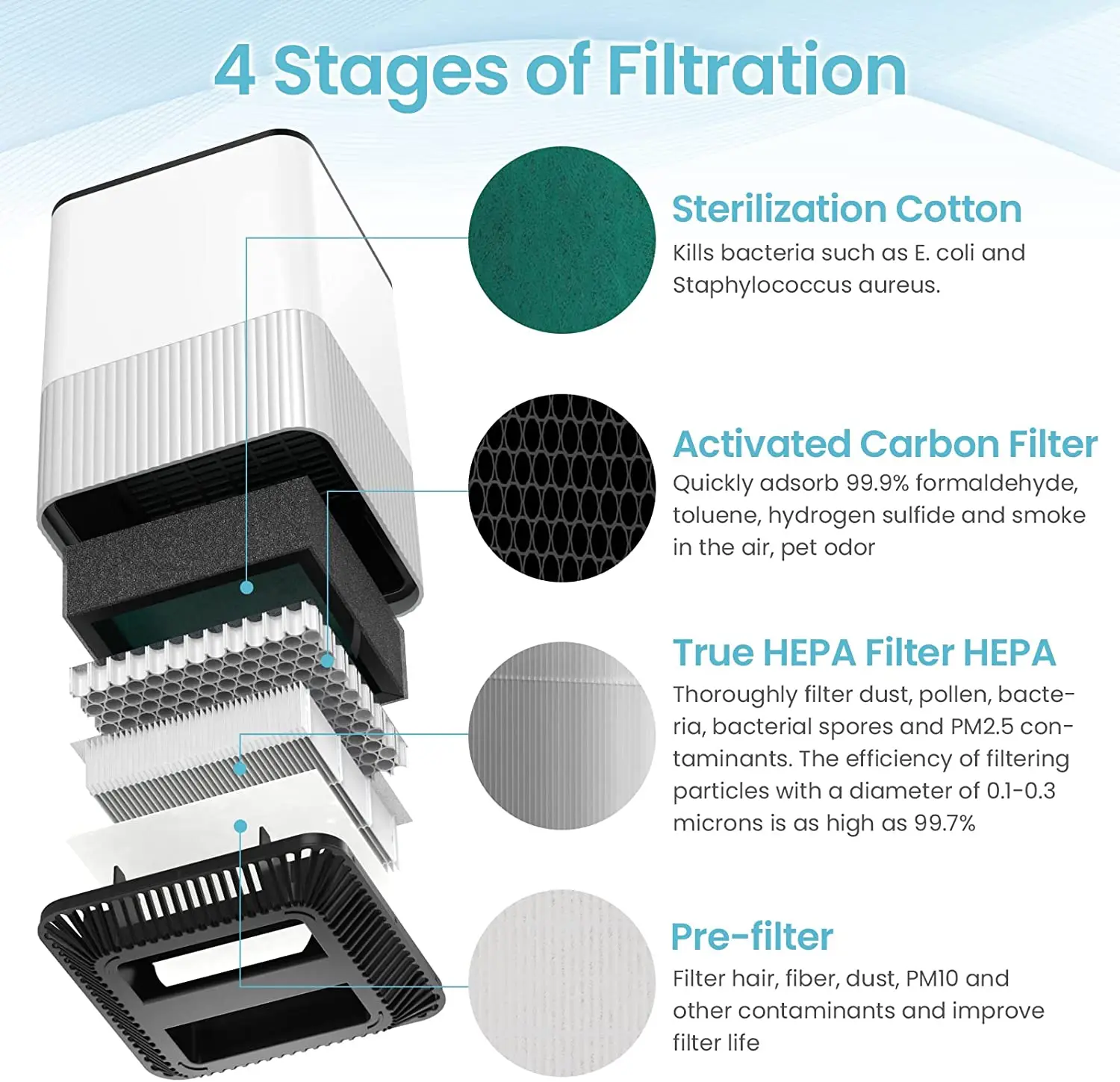 4 Stages of Filtration

Sterilization Cotton
Kills bacteria such as E. coli and Staphylococcus aureus.

Activated Carbon Filter
Quickly adsorb 99.9% formaldehyde, toluene, hydrogen sulfide and smoke in the air, pet odor

True HEPA Filter HEPA
Thoroughly filter dust, pollen, bacteria, bacterial spores and PM2.5 contaminants. The efficiency of filtering particles with a diameter of 0.1-0.3 microns is as high as 99.7%

Pre-filter
Filter hair, fiber, dust, PM10 and other contaminants and improve filter life