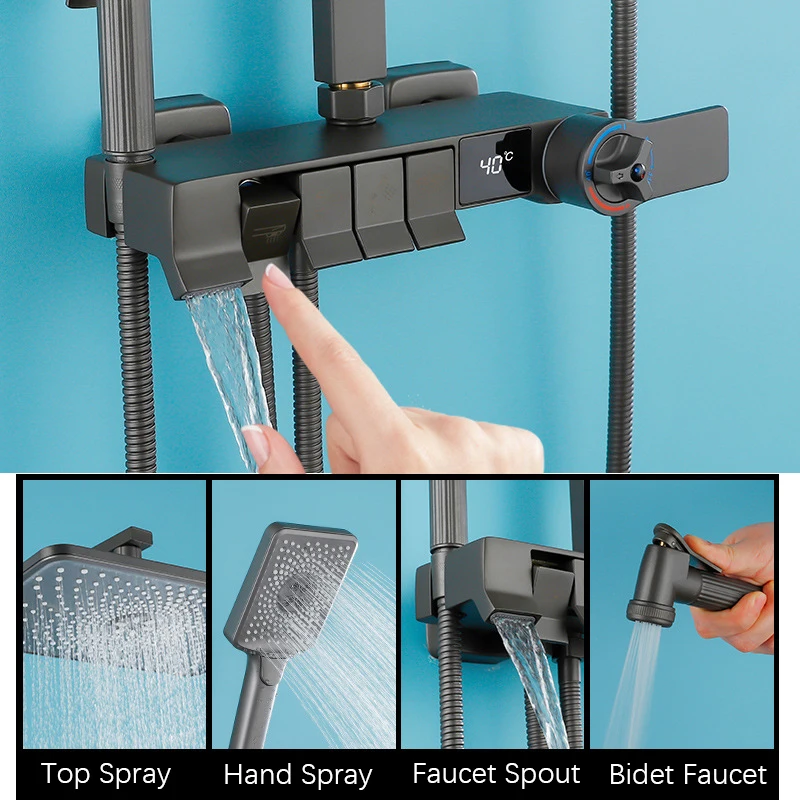 40℃

Top Spray Hand Spray Faucet Spout Bidet Faucet