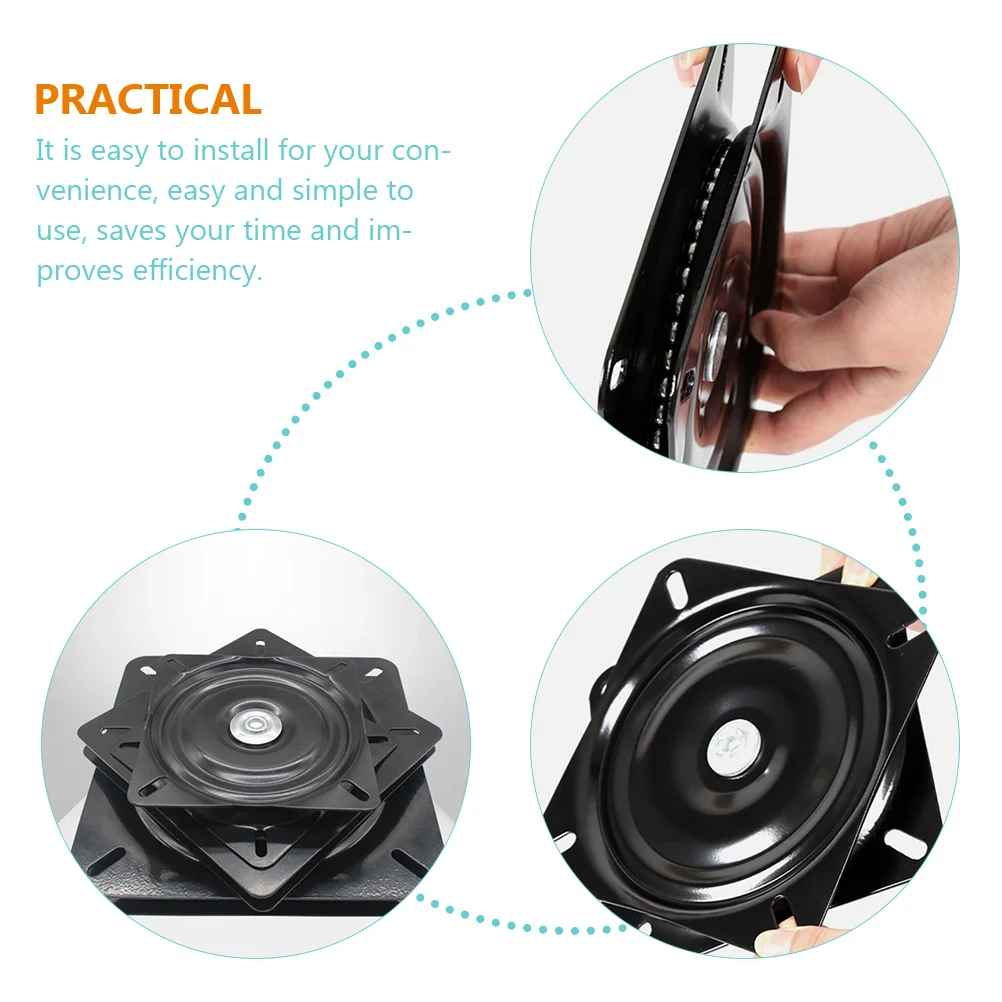 PRACTICAL

It is easy to install for your convenience, easy and simple to use, saves your time and improves efficiency.