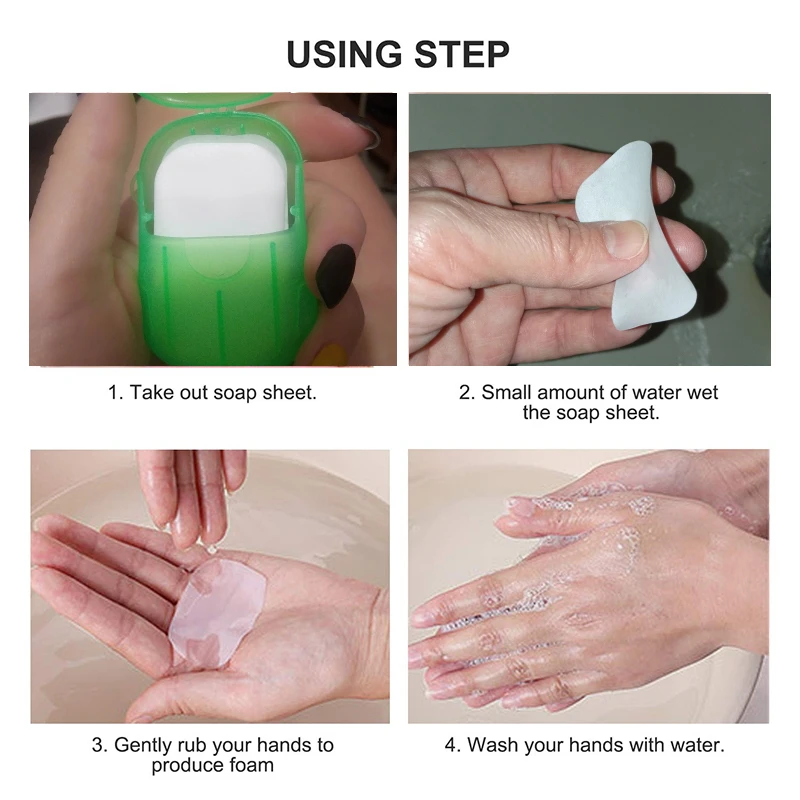 USING STEP

1. Take out soap sheet.

2. Small amount of water wet the soap sheet.

3. Gently rub your hands to produce foam

4. Wash your hands with water.