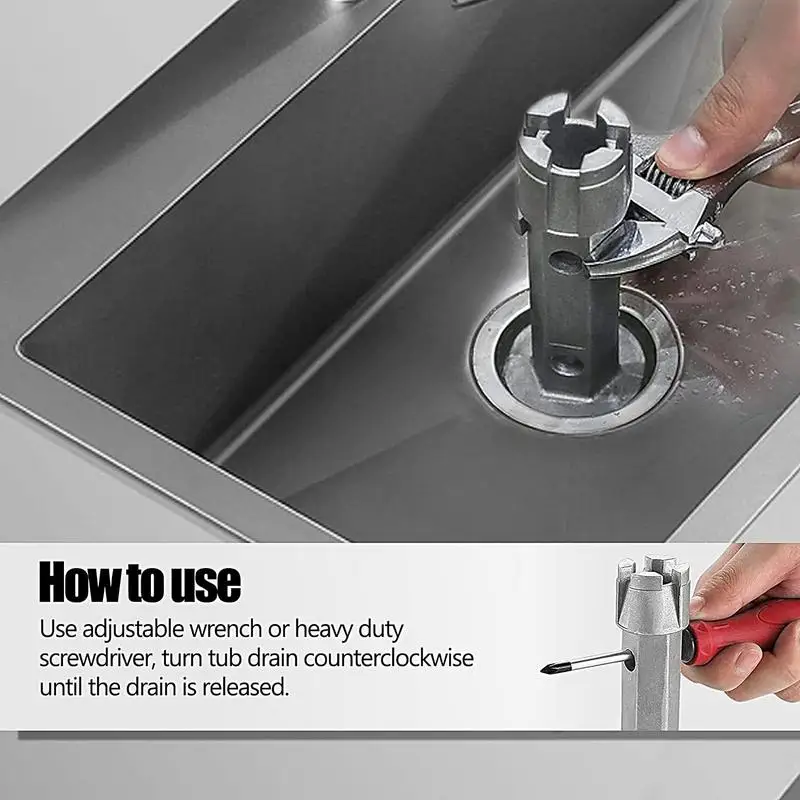 How to use
Use adjustable wrench or heavy duty screwdriver, turn tub drain counterclockwise until the drain is released.