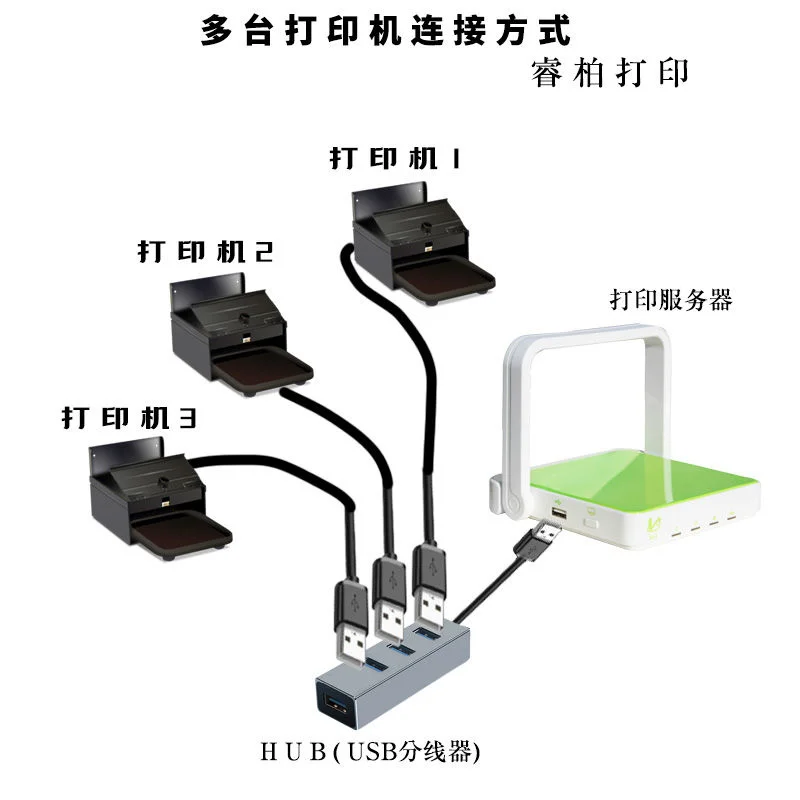 多台打印机连接方式

睿柏打印

打印机1

打印机2

打印服务器

打印机3

HUB(USB分线器)