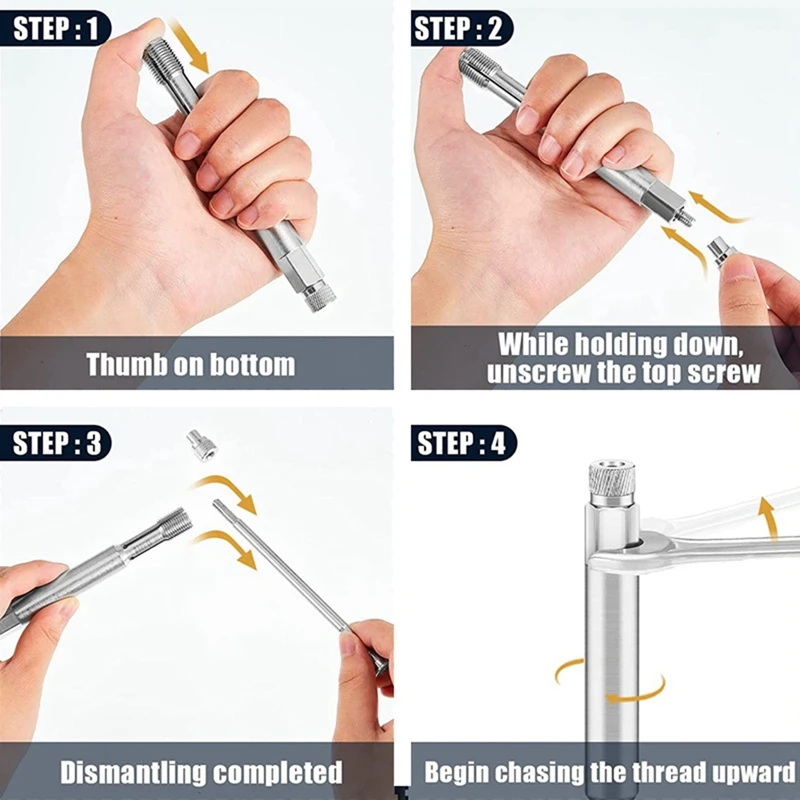 STEP : 1

Thumb on bottom

STEP : 2

While holding down, unscrew the top screw

STEP : 3

Dismantling completed

STEP : 4

Begin chasing the thread upward