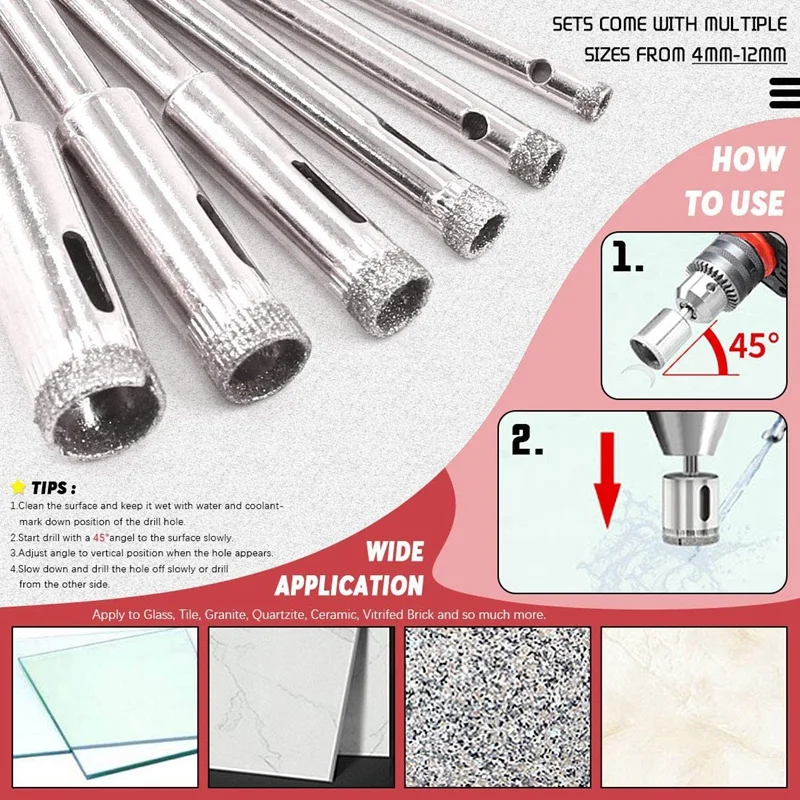 SETS COME WITH MULTIPLE SIZES FROM 4MM-12MM

HOW TO USE

1.

45°

2.

TIPS :

1.Clean the surface and keep it wet with water and coolant-mark down position of the drill hole.
2.Start drill with a 45°angel to the surface slowly.
3.Adjust angle to vertical position when the hole appears.
4.Slow down and drill the hole off slowly or drill from the other side.

WIDE APPLICATION

Apply to Glass, Tile, Granite, Quartzite, Ceramic, Vitrifed Brick and so much more.