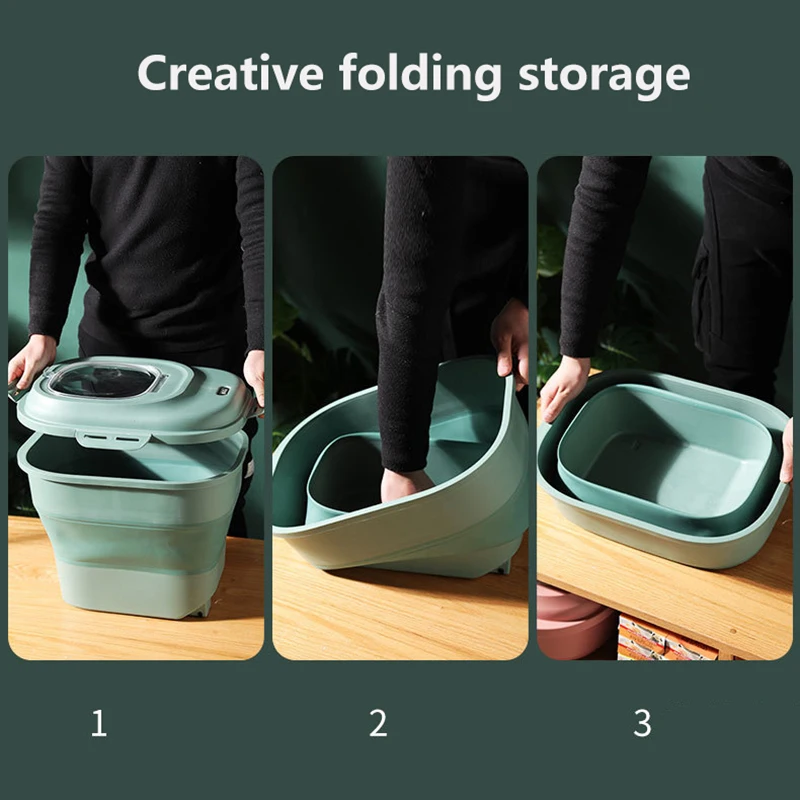 Creative folding storage

1

2

3