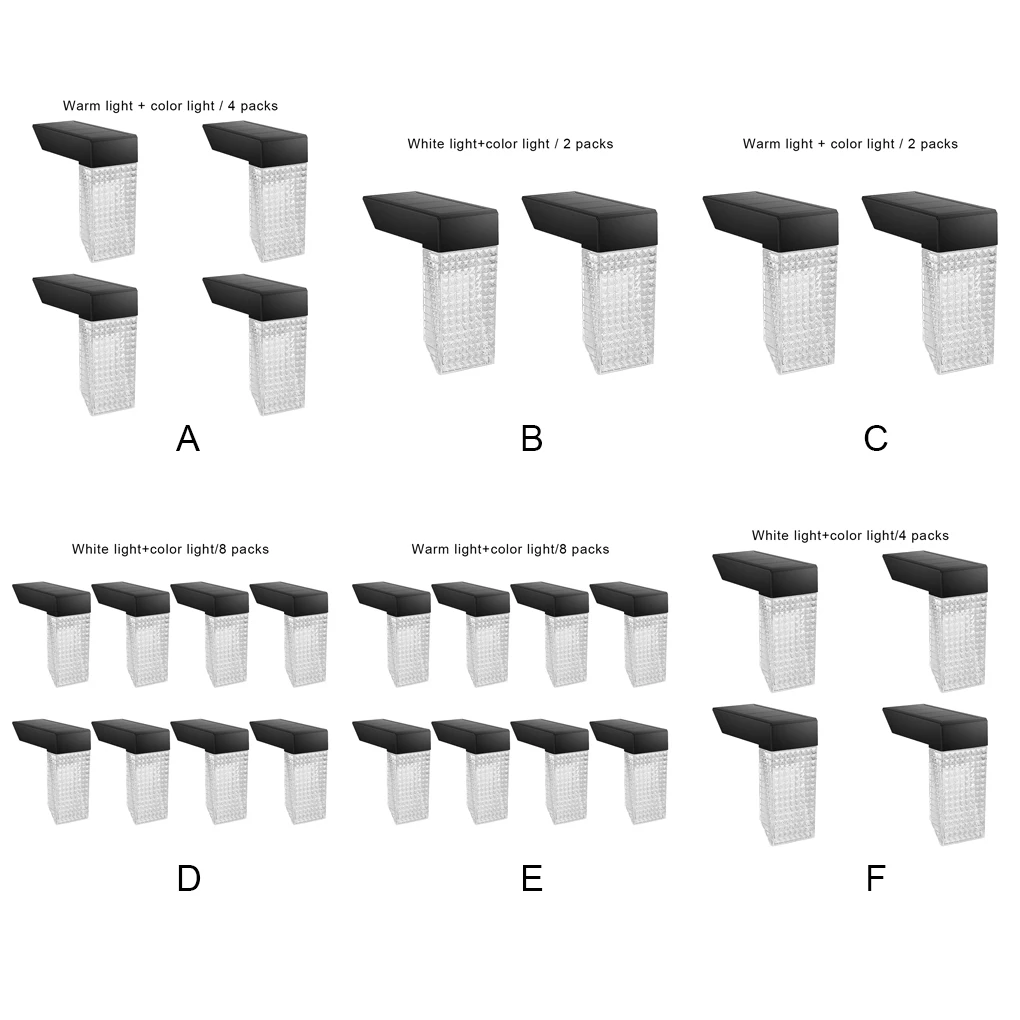 Warm light + color light / 4 packs

A

White light+color light / 2 packs

B

Warm light + color light / 2 packs

C

White light+color light/8 packs

D

Warm light+color light/8 packs

E

White light+color light/4 packs

F