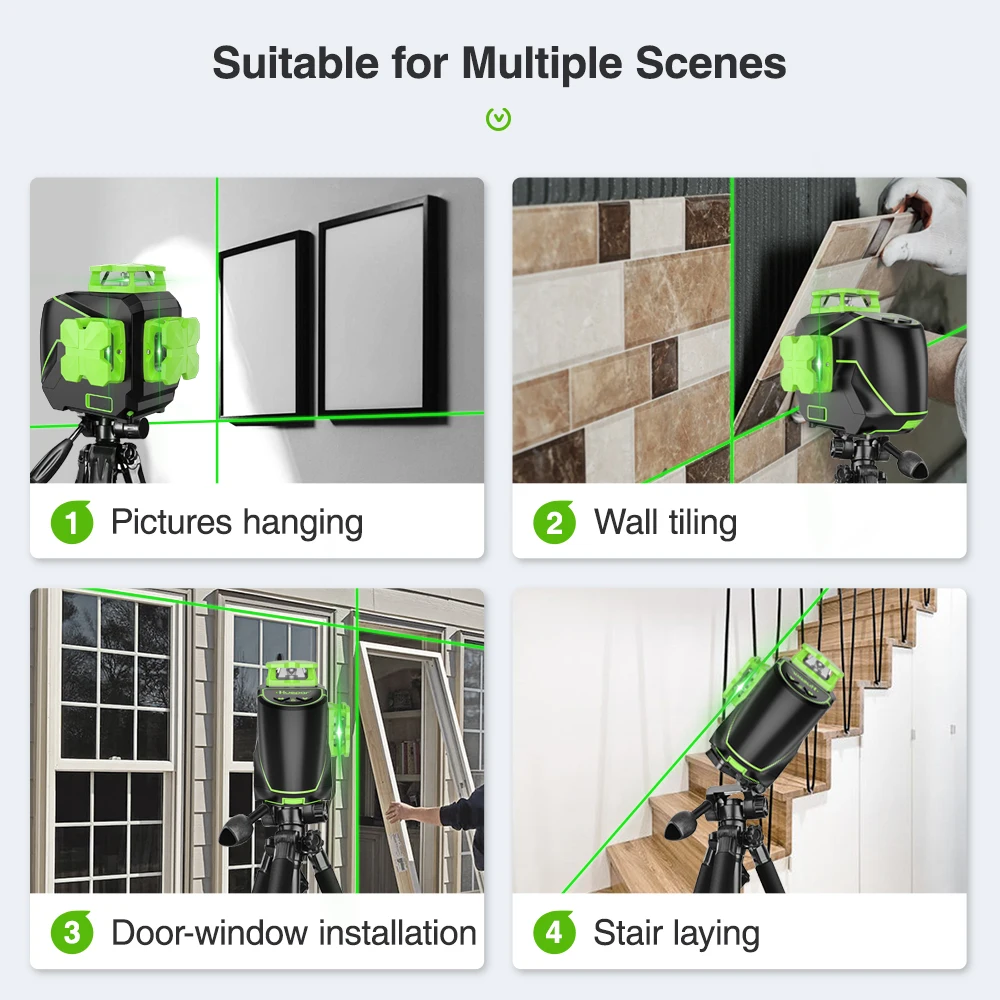 Suitable for Multiple Scenes

1 Pictures hanging

2 Wall tiling

3 Door-window installation

4 Stair laying