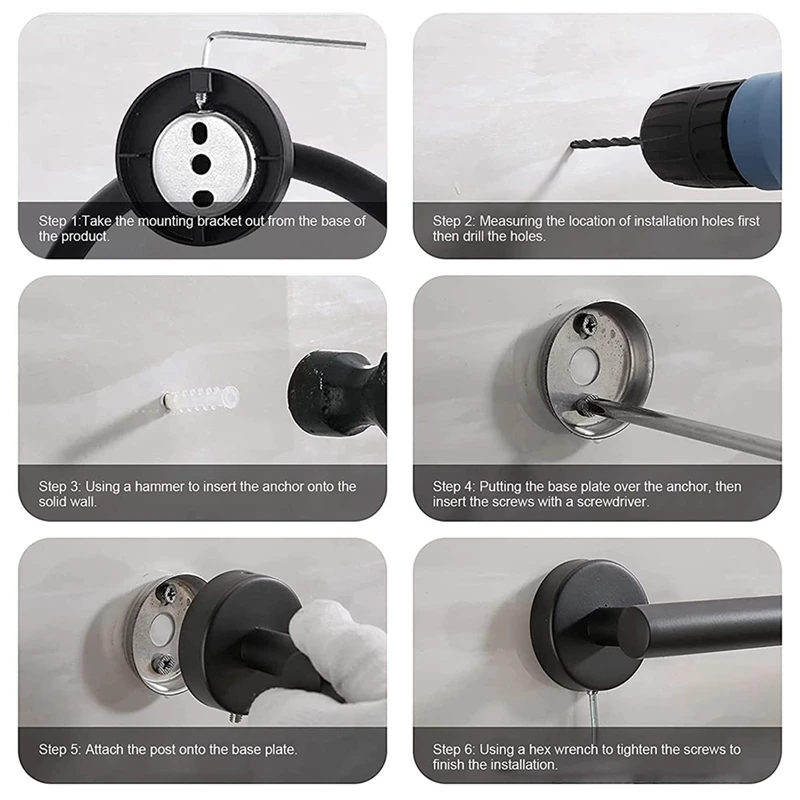 Step 1:Take the mounting bracket out from the base of the product.

Step 2: Measuring the location of installation holes first then drill the holes.

Step 3: Using a hammer to insert the anchor onto the solid wall.

Step 4: Putting the base plate over the anchor, then insert the screws with a screwdriver.

Step 5: Attach the post onto the base plate.

Step 6: Using a hex wrench to tighten the screws to finish the installation.