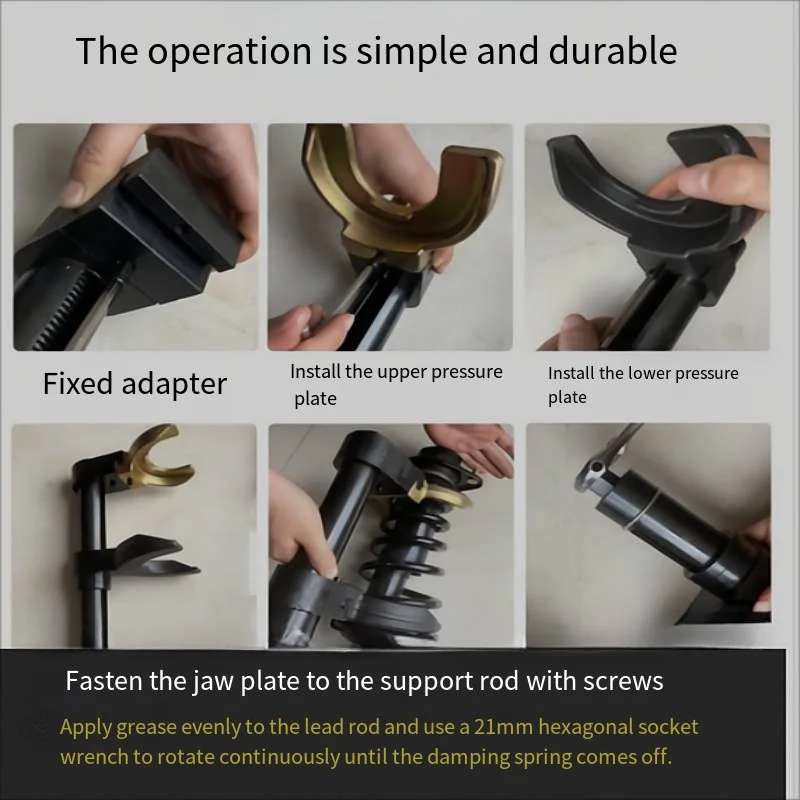 The operation is simple and durable

Fixed adapter

Install the upper pressure plate

Install the lower pressure plate

Fasten the jaw plate to the support rod with screws

Apply grease evenly to the lead rod and use a 21mm hexagonal socket wrench to rotate continuously until the damping spring comes off.