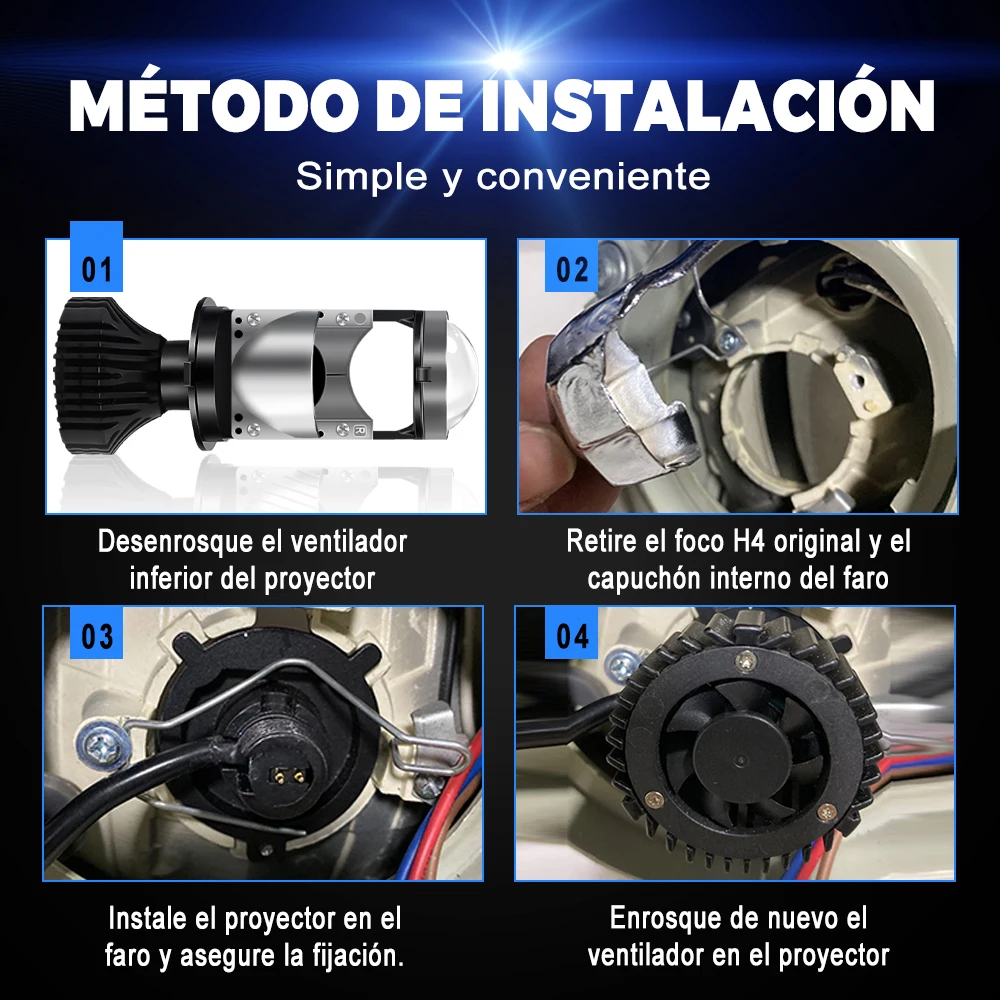 MÉTODO DE INSTALACIÓN

Simple y conveniente

01

Desenrosque el ventilador inferior del proyector

02

Retire el foco H4 original y el capuchón interno del faro

03

Instale el proyector en el faro y asegure la fijación.

04

Enrosque de nuevo el ventilador en el proyector