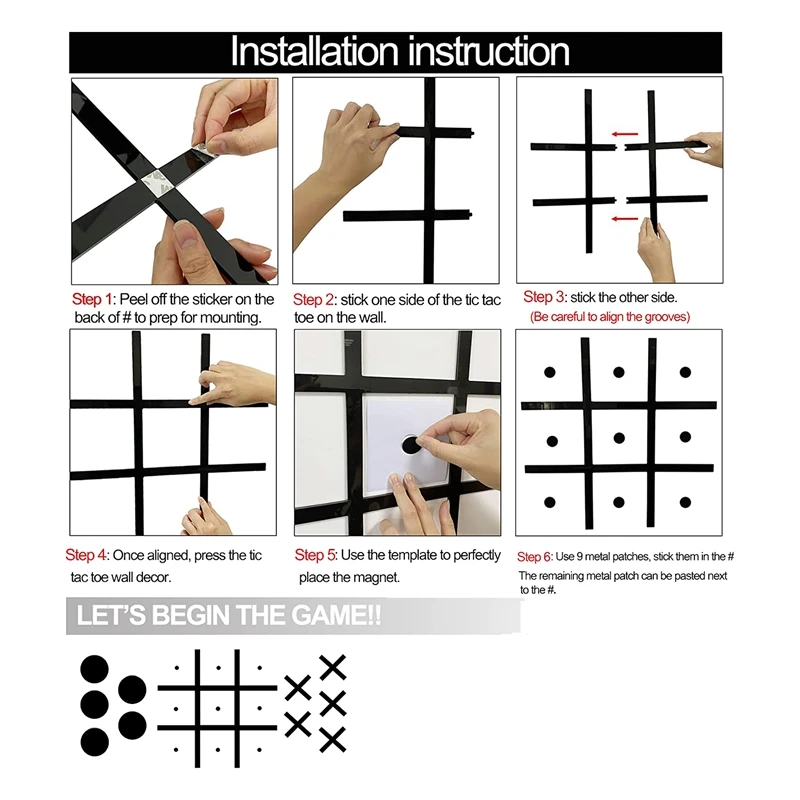 Installation instruction

Step 1: Peel off the sticker on the back of # to prep for mounting.

Step 2: stick one side of the tic tac toe on the wall.

Step 3: stick the other side.
(Be careful to align the grooves)

Step 4: Once aligned, press the tic tac toe wall decor.

Step 5: Use the template to perfectly place the magnet.

Step 6: Use 9 metal patches, stick them in the #
The remaining metal patch can be pasted next to the #.

LET'S BEGIN THE GAME!!