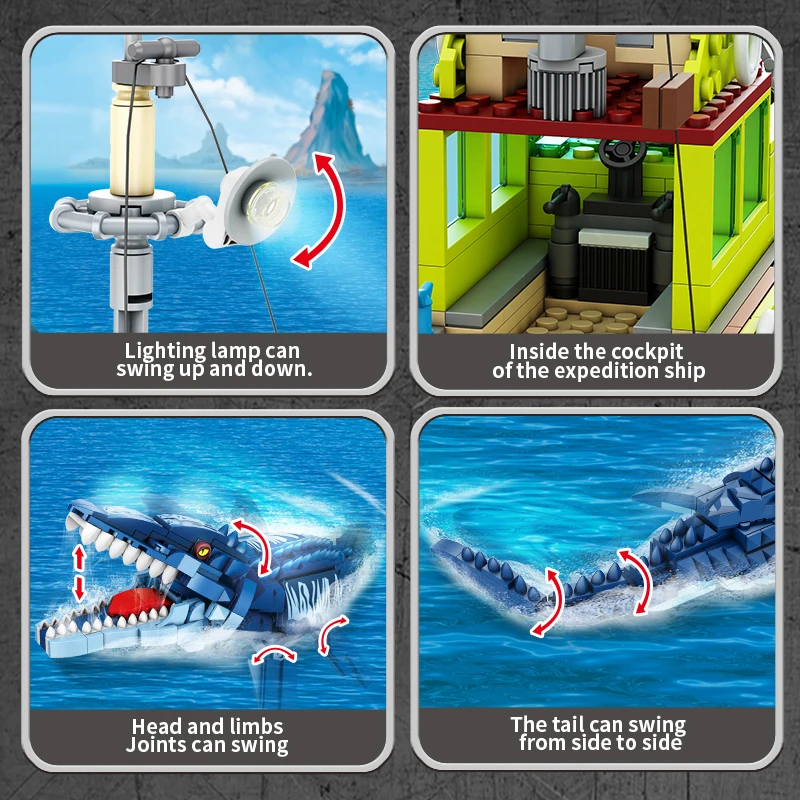 Lighting lamp can swing up and down.

Inside the cockpit of the expedition ship

Head and limbs Joints can swing

The tail can swing from side to side